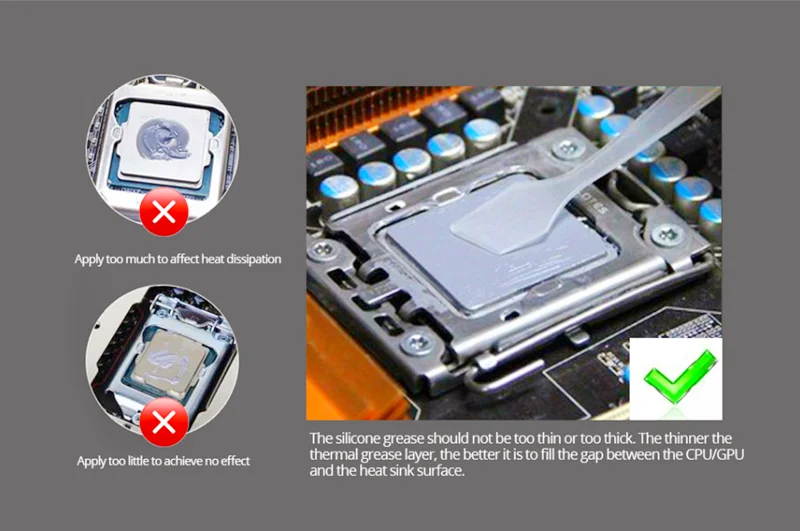 Apply too much to affect heat dissipation

Apply too little to achieve no effect

The silicone grease should not be too thin or too thick. The thinner the thermal grease layer, the better it is to fill the gap between the CPU/GPU and the heat sink surface.