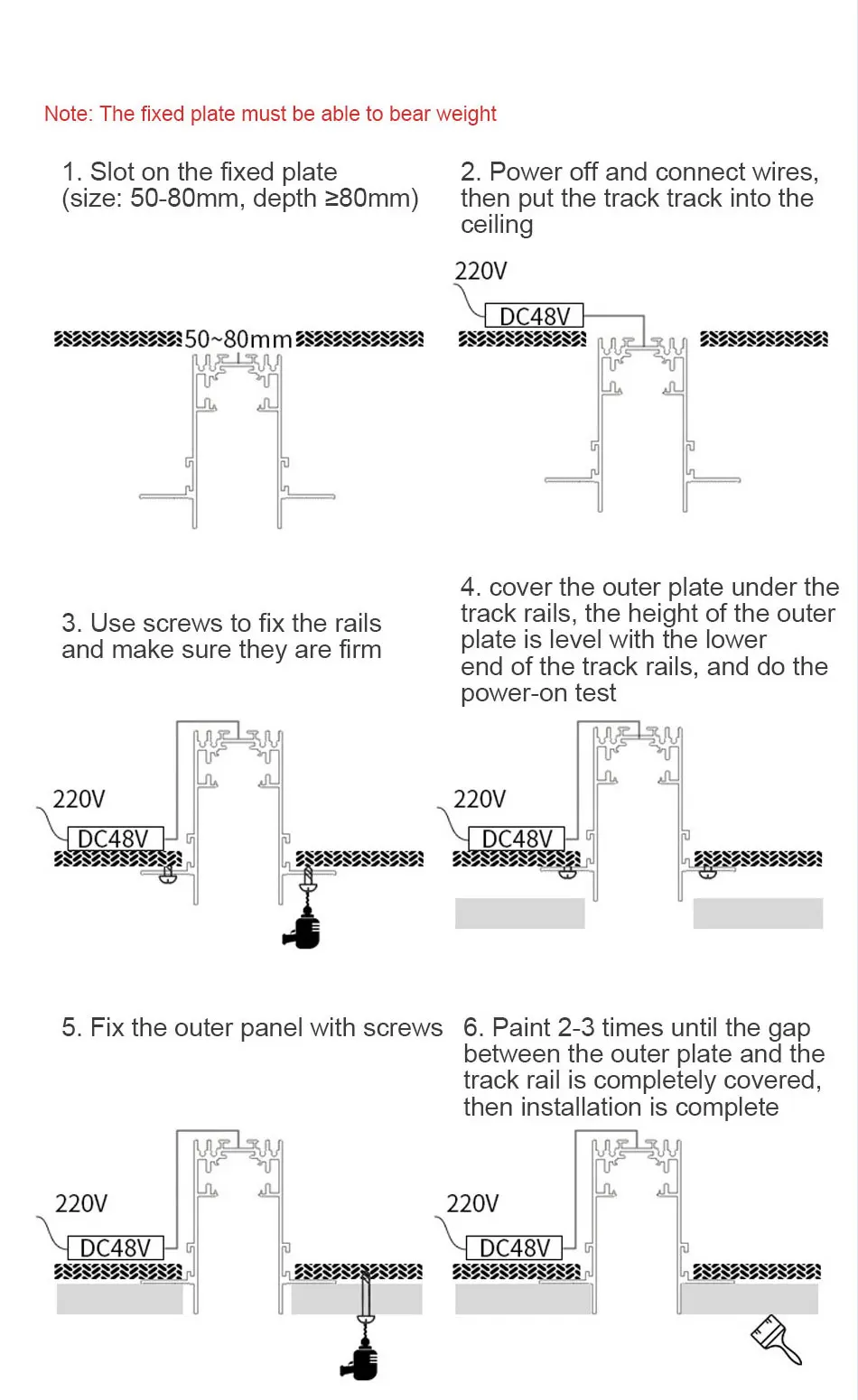 Note: The fixed plate must be able to bear weight

1. Slot on the fixed plate (size: 50-80mm, depth ≥80mm)

50~80mm

2. Power off and connect wires, then put the track track into the ceiling

220V

DC48V

3. Use screws to fix the rails and make sure they are firm

220V

DC48V

4. cover the outer plate under the track rails, the height of the outer plate is level with the lower end of the track rails, and do the power-on test

220V

DC48V

5. Fix the outer panel with screws

220V

DC48V

6. Paint 2-3 times until the gap between the outer plate and the track rail is completely covered, then installation is complete

220V

DC48V