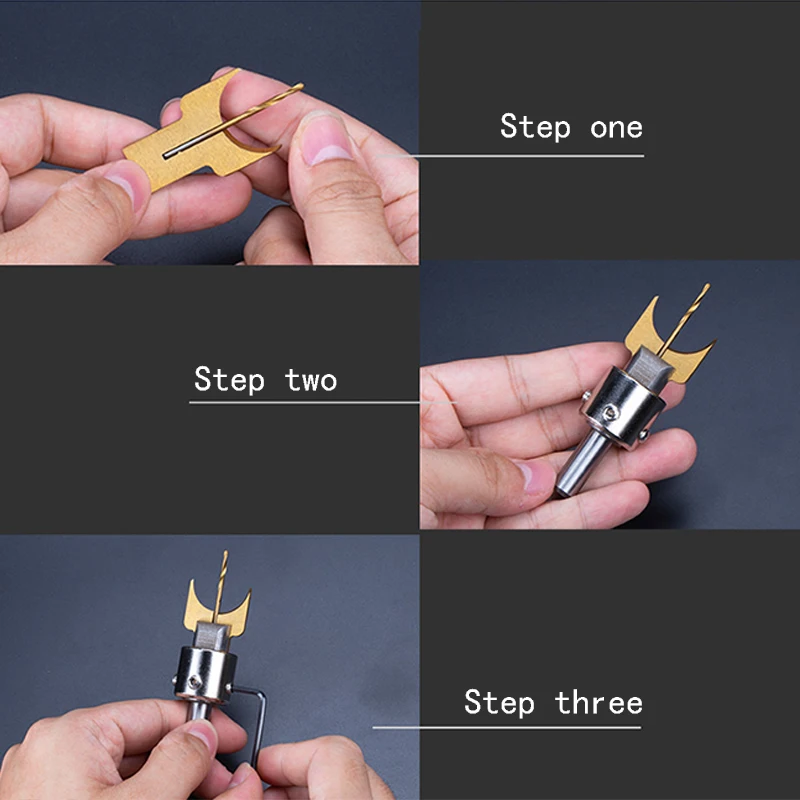 Step one

Step two

Step three