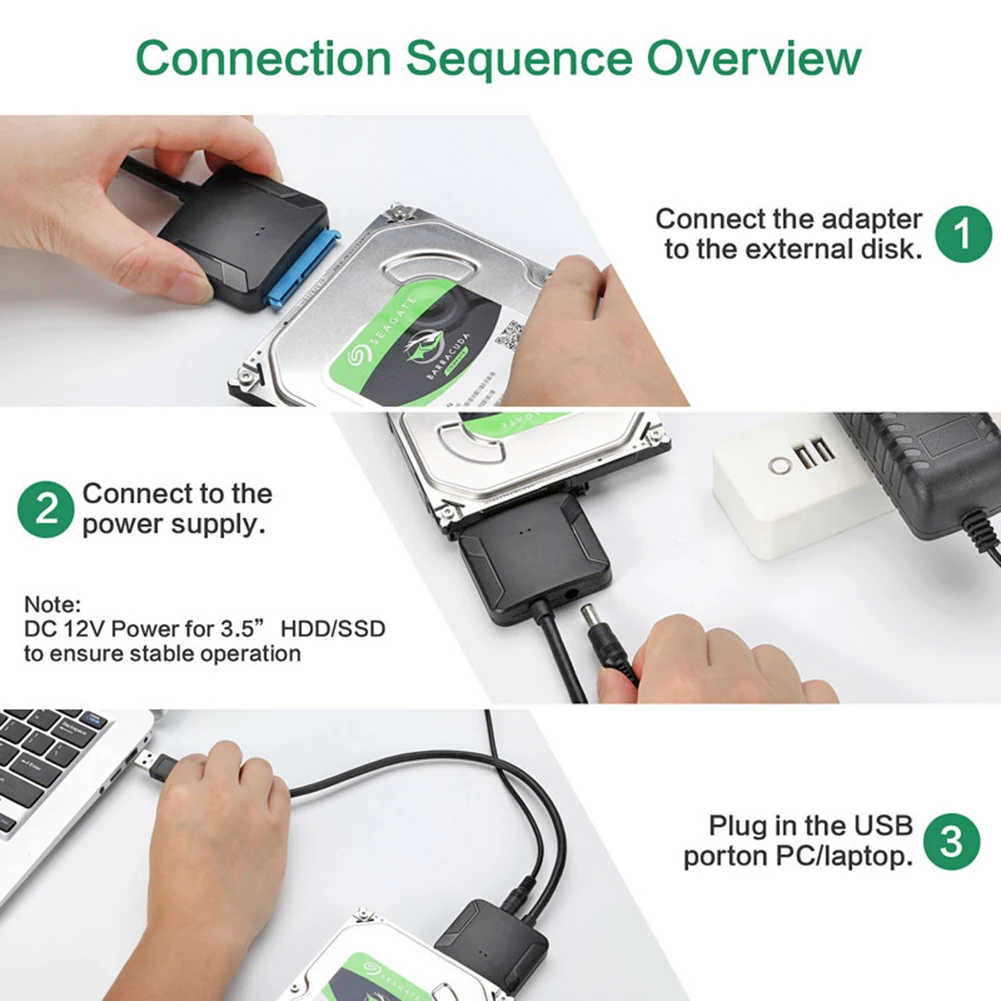 Connection Sequence Overview

Connect the adapter to the external disk. 1

SEAGATE
BARRACUDA

2 Connect to the power supply.

Note:
DC 12V Power for 3.5” HDD/SSD to ensure stable operation

Plug in the USB porton PC/laptop. 3

SEAGATE