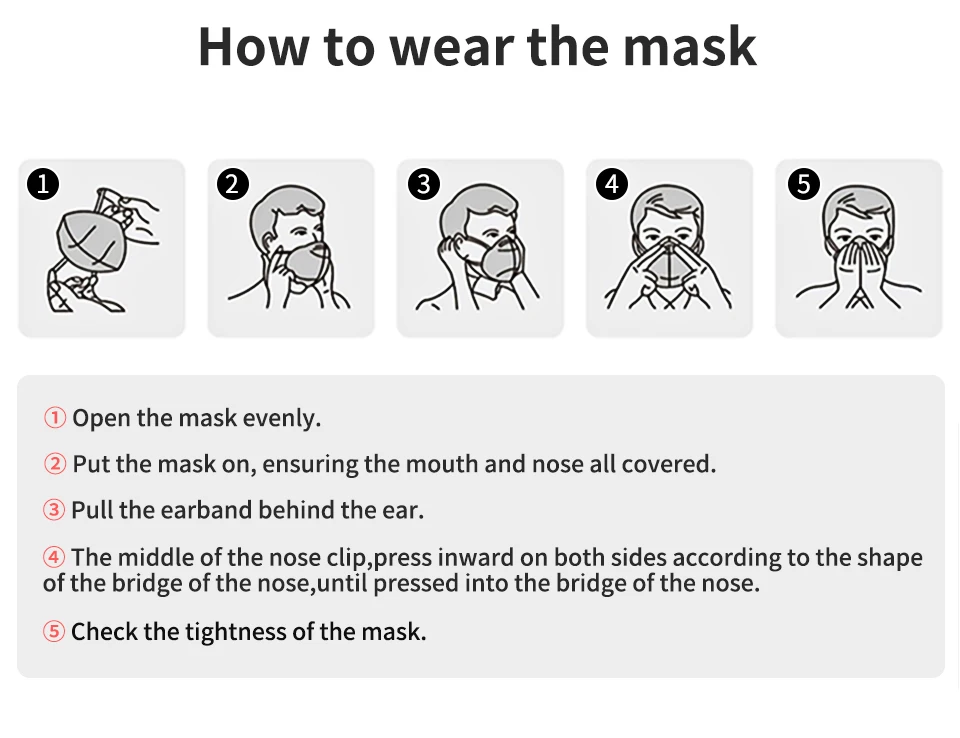 How to wear the mask

1

2

3

4

5

① Open the mask evenly.

② Put the mask on, ensuring the mouth and nose all covered.

③ Pull the earband behind the ear.

④ The middle of the nose clip,press inward on both sides according to the shape of the bridge of the nose,until pressed into the bridge of the nose.

⑤ Check the tightness of the mask.