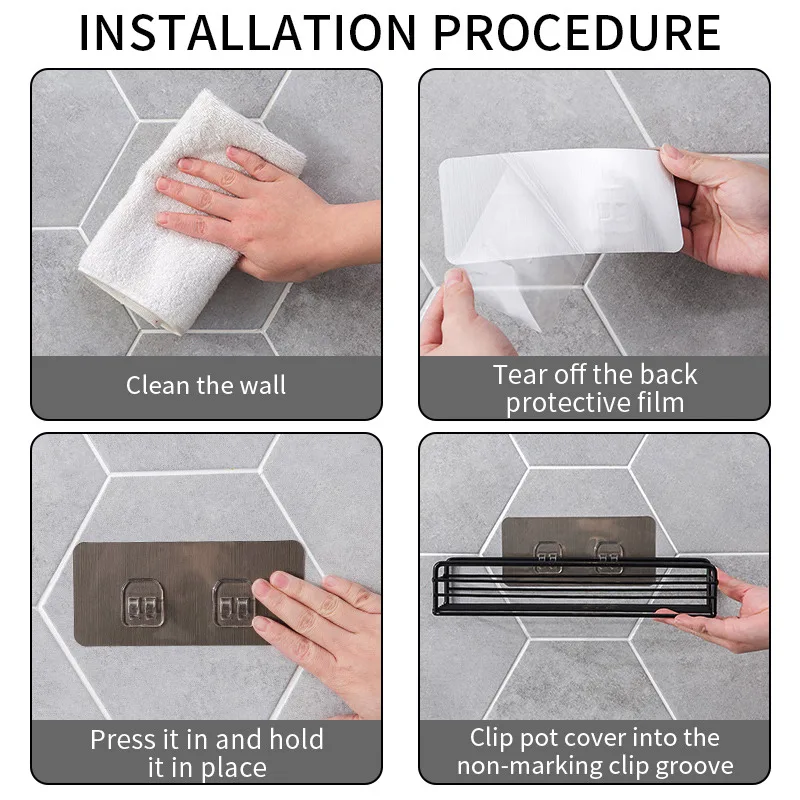 INSTALLATION PROCEDURE

Clean the wall

Tear off the back protective film

Press it in and hold it in place

Clip pot cover into the non-marking clip groove