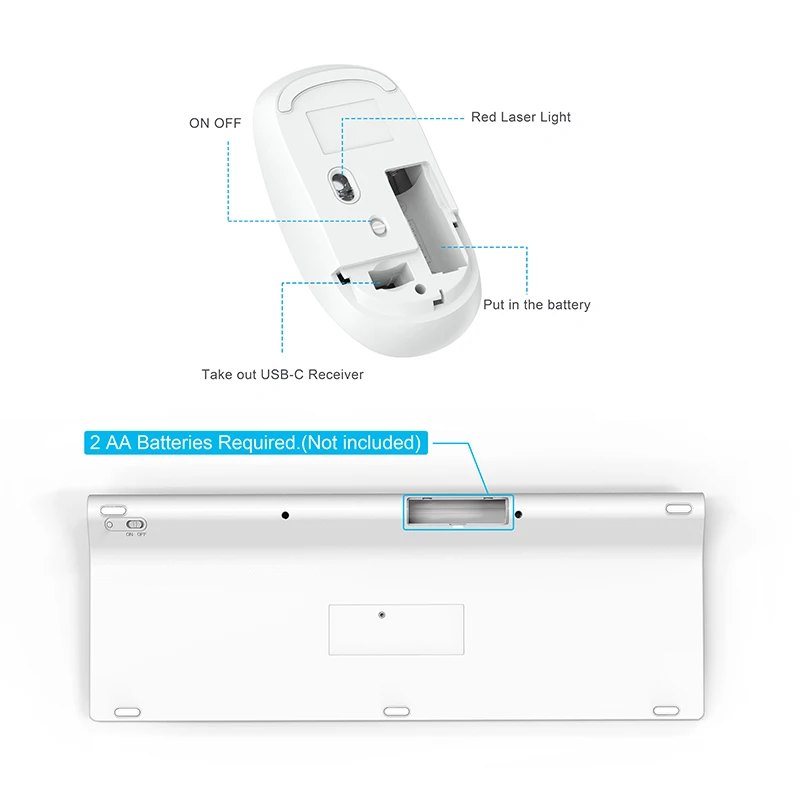 ON OFF

Red Laser Light

Put in the battery

Take out USB-C Receiver

2 AA Batteries Required.(Not included)

ON OFF