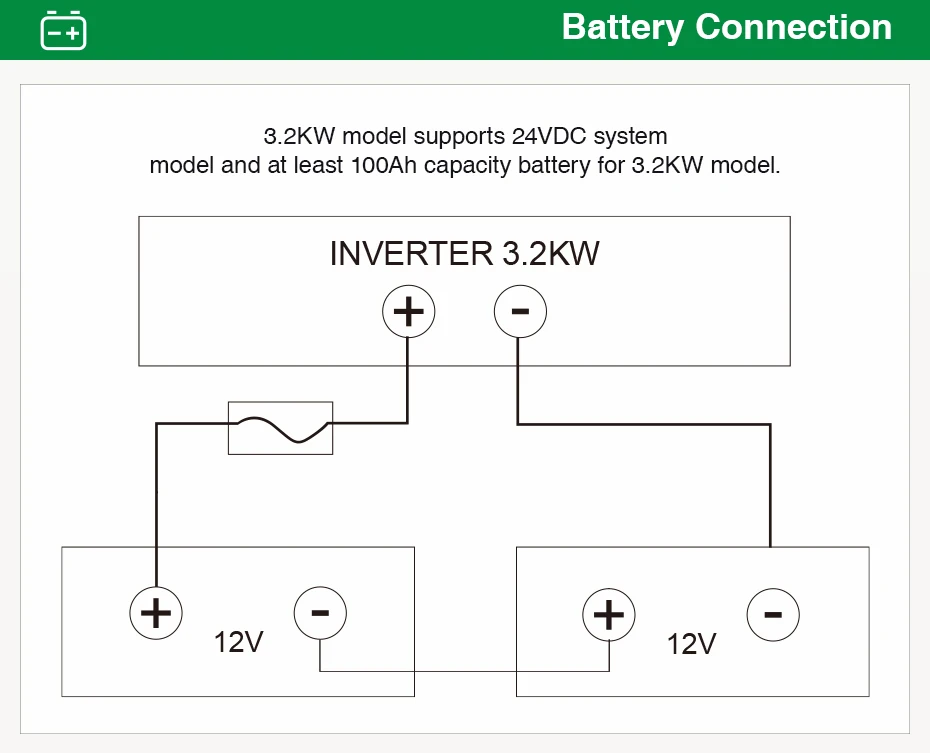 Battery Connection

3.2KW model supports 24VDC system model and at least 100Ah capacity battery for 3.2KW model.

INVERTER 3.2KW

+ -

+ 12V -

+ 12V -