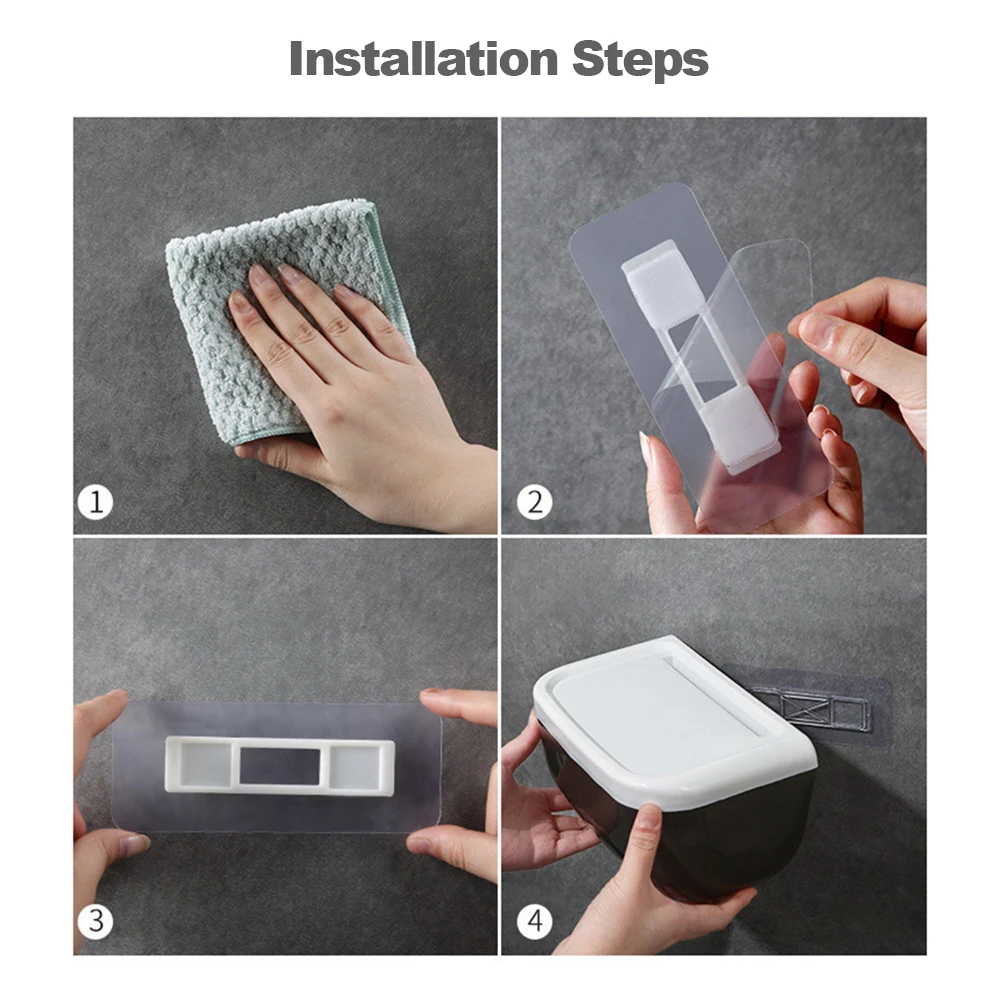 Installation Steps

1

2

3

4