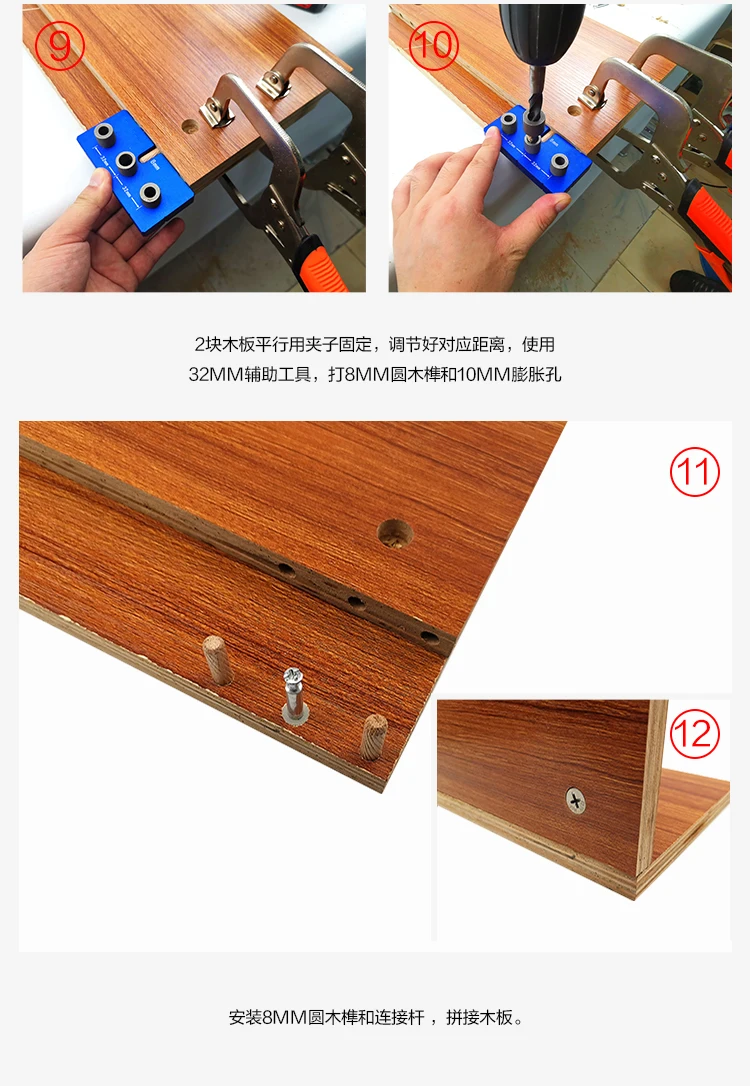 ⑨

⑩

2块木板平行用夹子固定，调节好对应距离，使用32MM辅助工具，打8MM圆木榫和10MM膨胀孔

⑪

⑫

安装8MM圆木榫和连接杆，拼接木板。