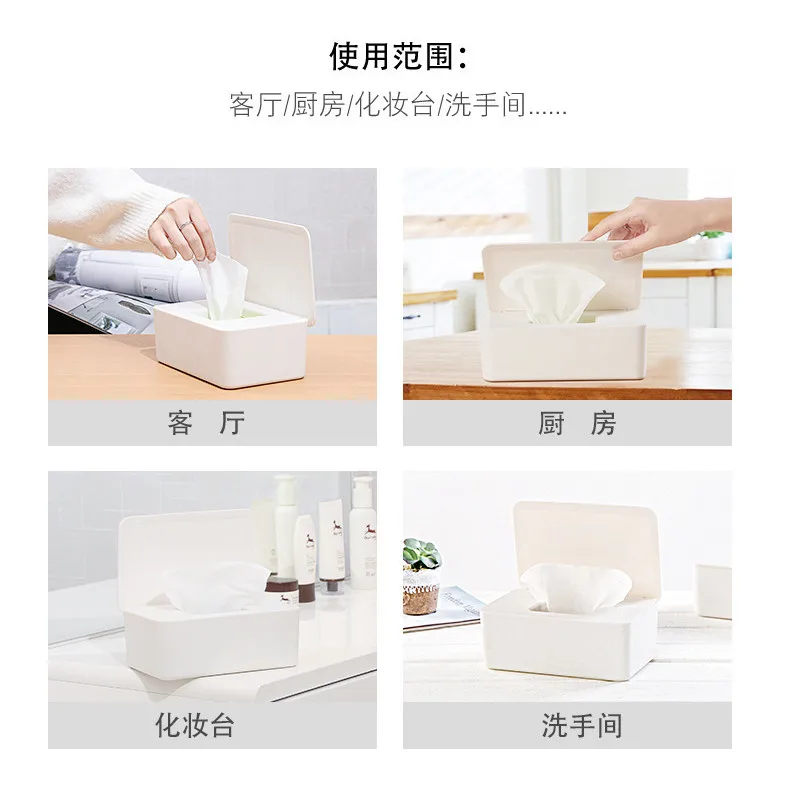 使用范围：

客厅/厨房/化妆台/洗手间......

客　厅

厨　房

化妆台

洗手间