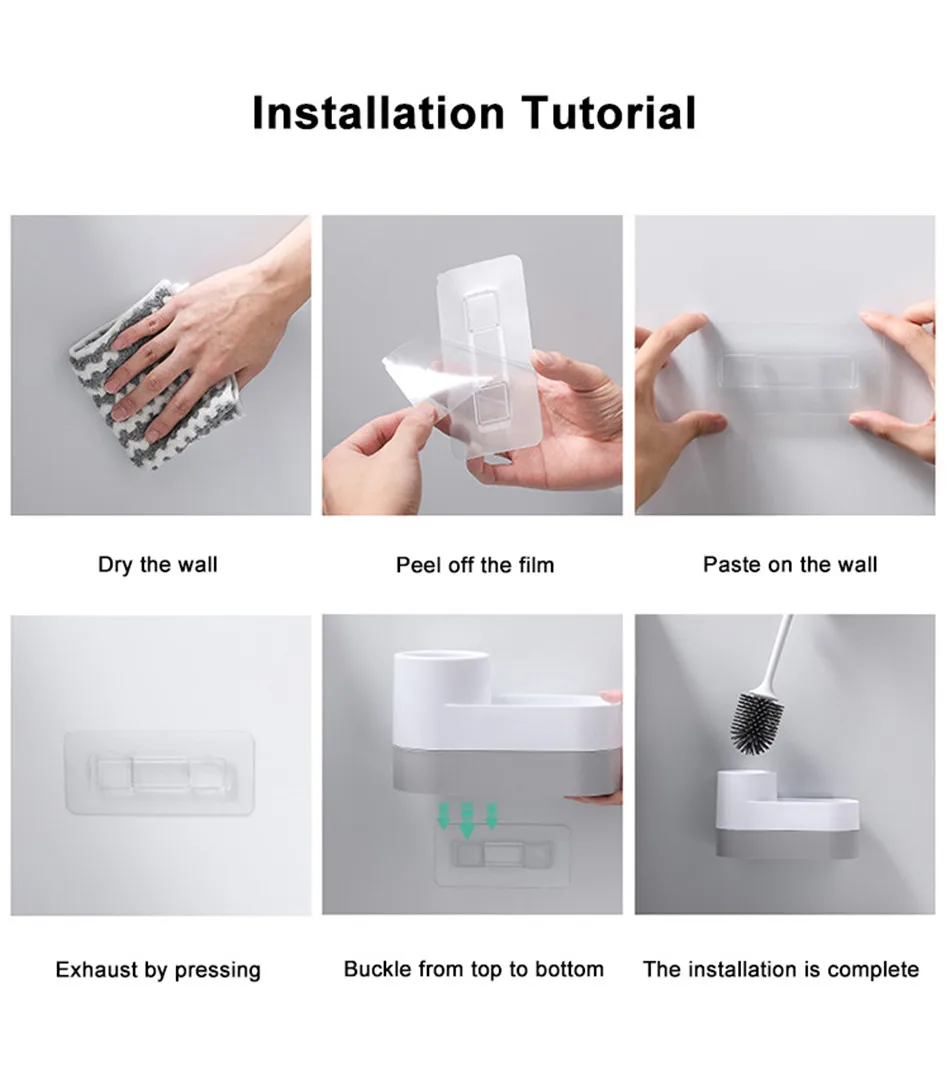 Installation Tutorial

Dry the wall

Peel off the film

Paste on the wall

Exhaust by pressing

Buckle from top to bottom

The installation is complete