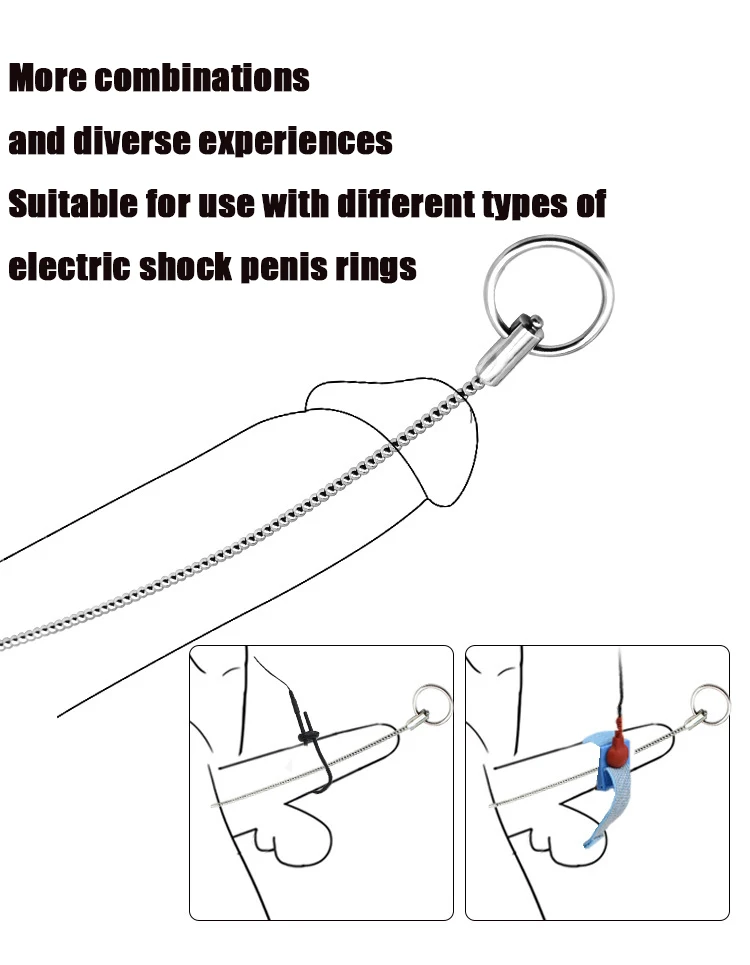 More combinations
and diverse experiences
Suitable for use with different types of
electric shock penis rings