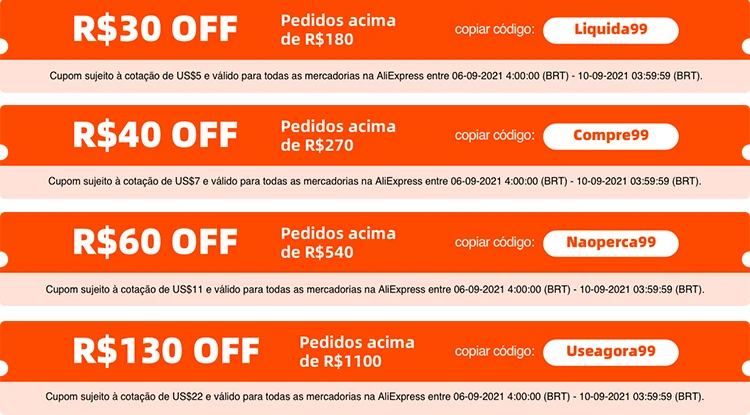 R$30 OFF

Pedidos acima de R$180

copiar código:

Liquida99

Cupom sujeito à cotação de US$5 e válido para todas as mercadorias na AliExpress entre 06-09-2021 4:00:00 (BRT) - 10-09-2021 03:59:59 (BRT).

R$40 OFF

Pedidos acima de R$270

copiar código:

Compre99

Cupom sujeito à cotação de US$7 e válido para todas as mercadorias na AliExpress entre 06-09-2021 4:00:00 (BRT) - 10-09-2021 03:59:59 (BRT).

R$60 OFF

Pedidos acima de R$540

copiar código:

Naoperca99

Cupom sujeito à cotação de US$11 e válido para todas as mercadorias na AliExpress entre 06-09-2021 4:00:00 (BRT) - 10-09-2021 03:59:59 (BRT).

R$130 OFF

Pedidos acima de R$1100

copiar código:

Useagora99

Cupom sujeito à cotação de US$22 e válido para todas as mercadorias na AliExpress entre 06-09-2021 4:00:00 (BRT) - 10-09-2021 03:59:59 (BRT).