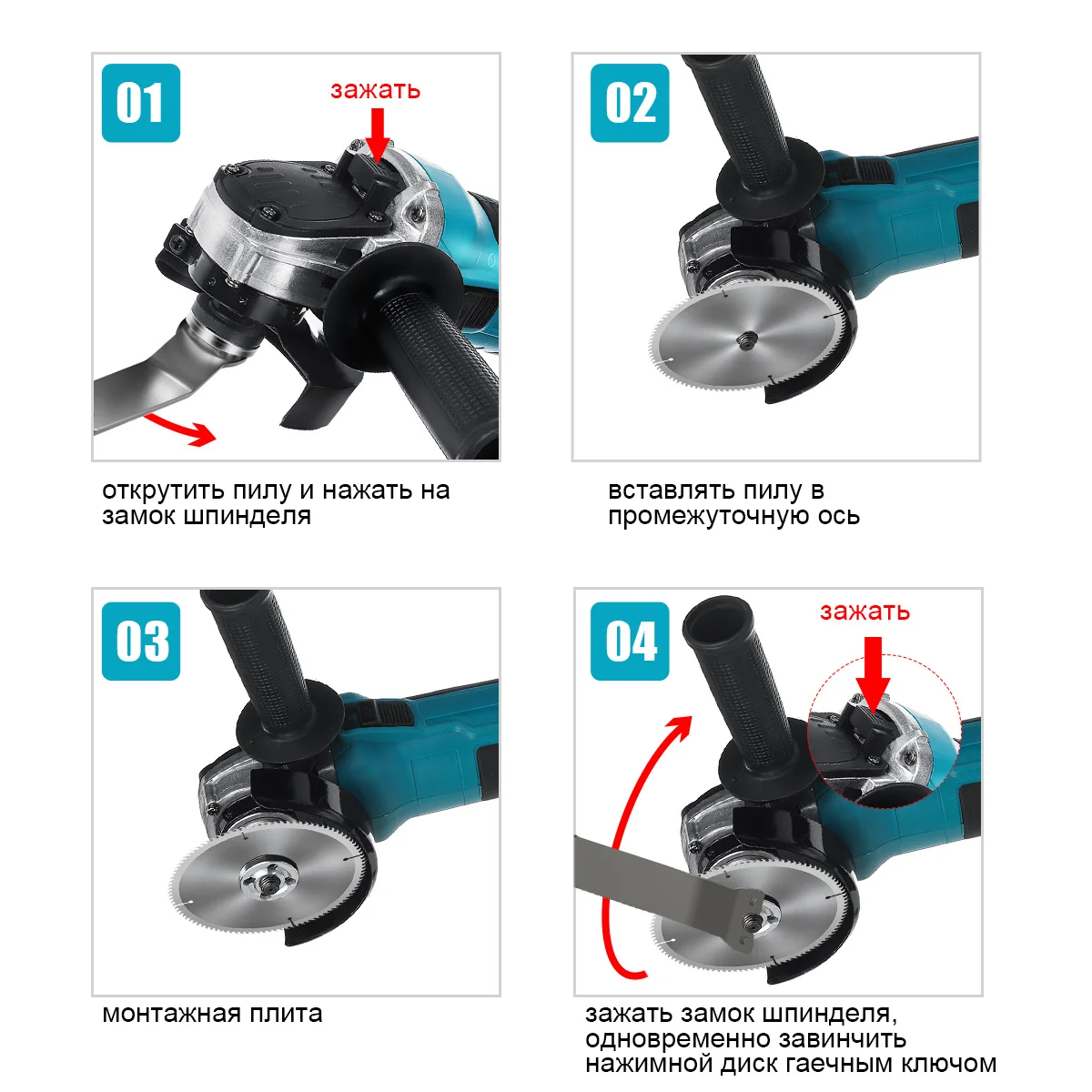 01

зажать

открутить пилу и нажать на замок шпинделя

02

вставлять пилу в промежуточную ось

03

монтажная плита

04

зажать

зажать замок шпинделя, одновременно завинчить нажимной диск гаечным ключом