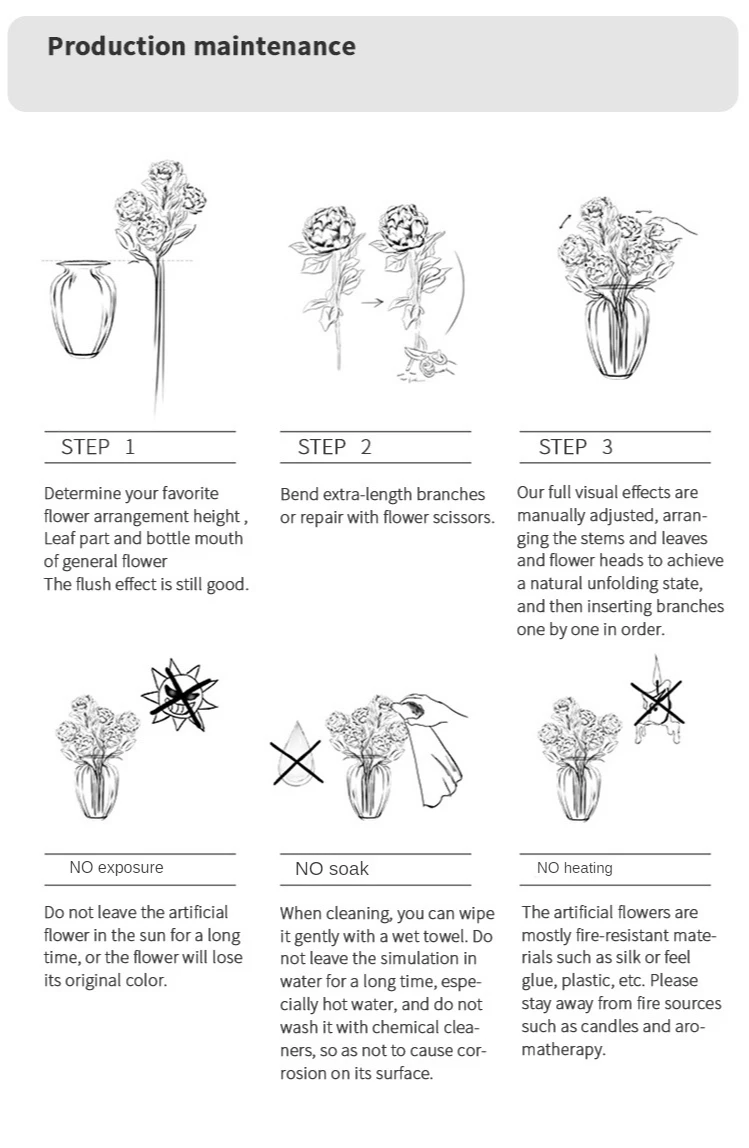 Production maintenance

STEP 1

Determine your favorite flower arrangement height , Leaf part and bottle mouth of general flower
The flush effect is still good.

STEP 2

Bend extra-length branches or repair with flower scissors.

STEP 3

Our full visual effects are manually adjusted, arranging the stems and leaves and flower heads to achieve a natural unfolding state, and then inserting branches one by one in order.

NO exposure

Do not leave the artificial flower in the sun for a long time, or the flower will lose its original color.

NO soak

When cleaning, you can wipe it gently with a wet towel. Do not leave the simulation in water for a long time, especially hot water, and do not wash it with chemical cleaners, so as not to cause corrosion on its surface.

NO heating

The artificial flowers are mostly fire-resistant materials such as silk or feel glue, plastic, etc. Please stay away from fire sources such as candles and aromatherapy.