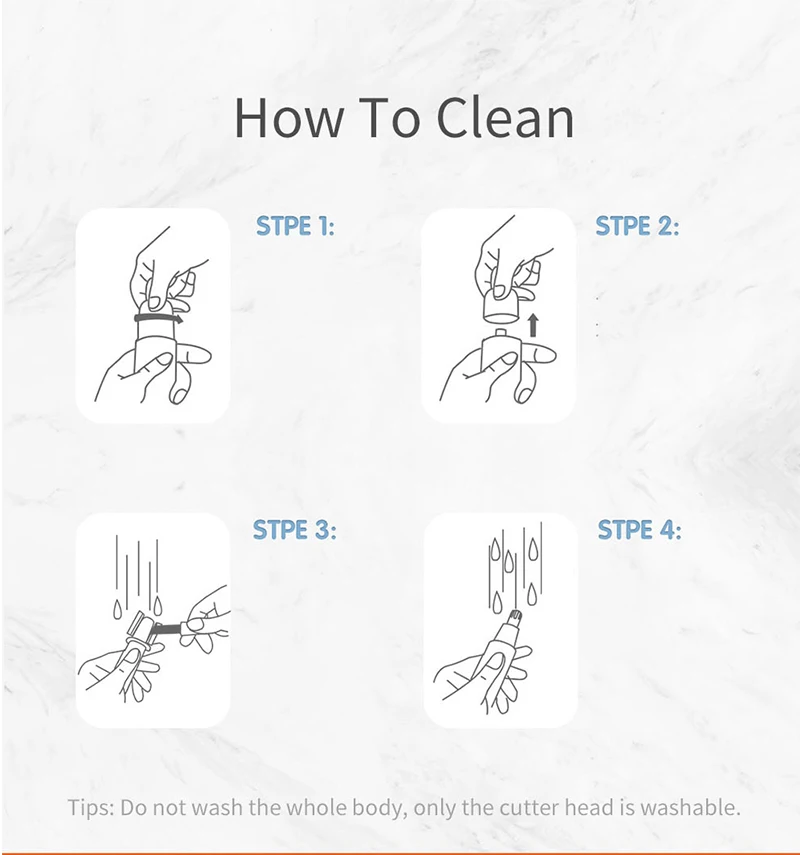 How To Clean

STPE 1:

STPE 2:

STPE 3:

STPE 4:

Tips: Do not wash the whole body, only the cutter head is washable.