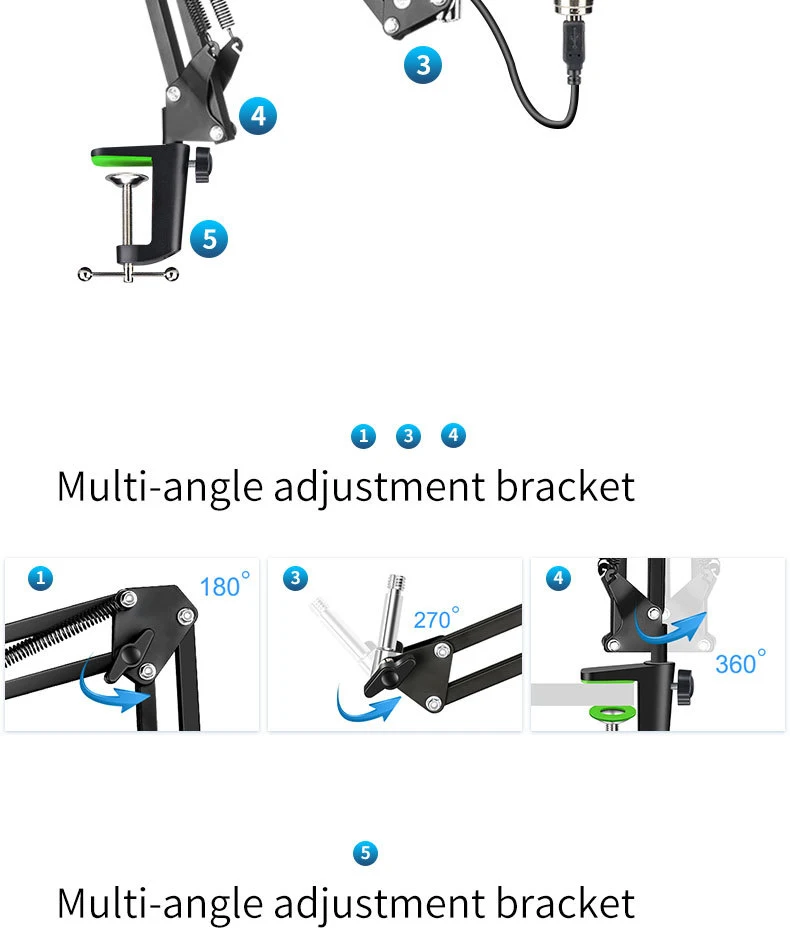 3

4

5

1 3 4

Multi-angle adjustment bracket

1 180°

3 270°

4 360°

5

Multi-angle adjustment bracket