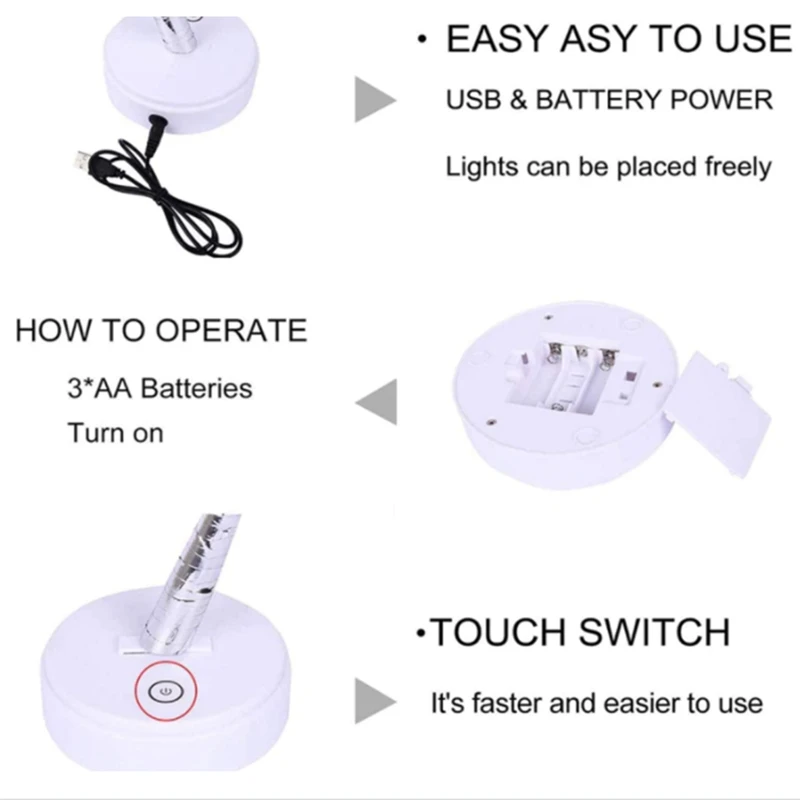 · EASY ASY TO USE

USB & BATTERY POWER

Lights can be placed freely

HOW TO OPERATE

3*AA Batteries

Turn on

·TOUCH SWITCH

It's faster and easier to use