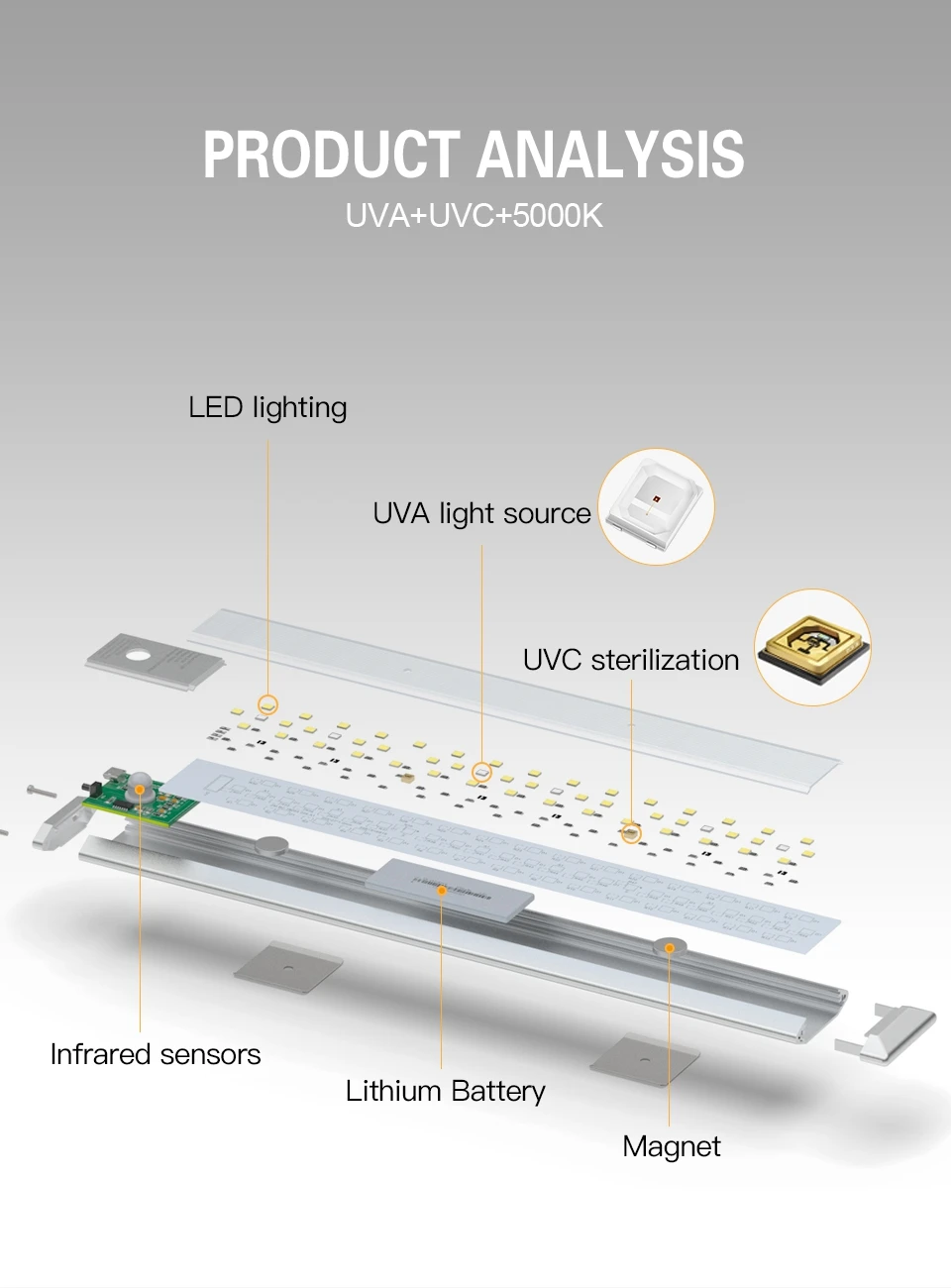 PRODUCT ANALYSIS
UVA+UVC+5000K

LED lighting

UVA light source

UVC sterilization

Infrared sensors

Lithium Battery

Magnet