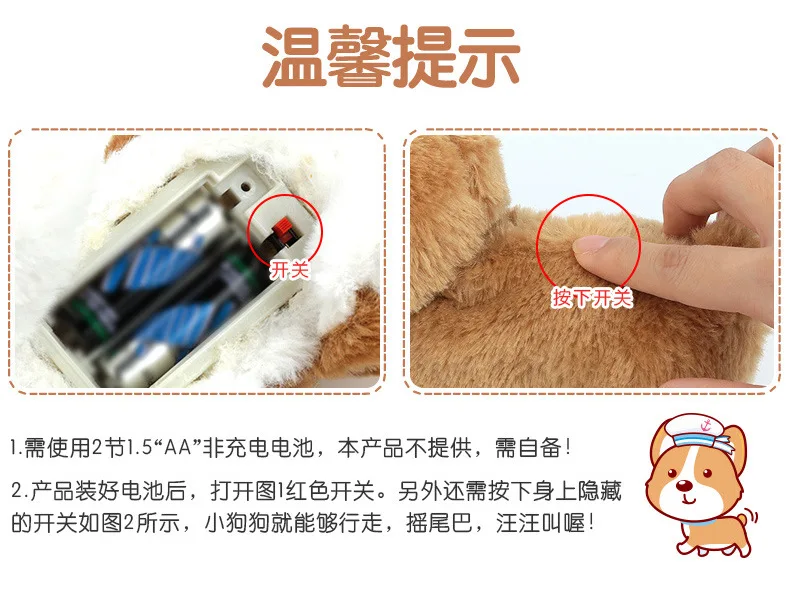 温馨提示

开关

按下开关

1.需使用2节1.5“AA”非充电电池，本产品不提供，需自备！

2.产品装好电池后，打开图1红色开关。另外还需按下身上隐藏的开关如图2所示，小狗狗就能够行走，摇尾巴，汪汪叫喔！