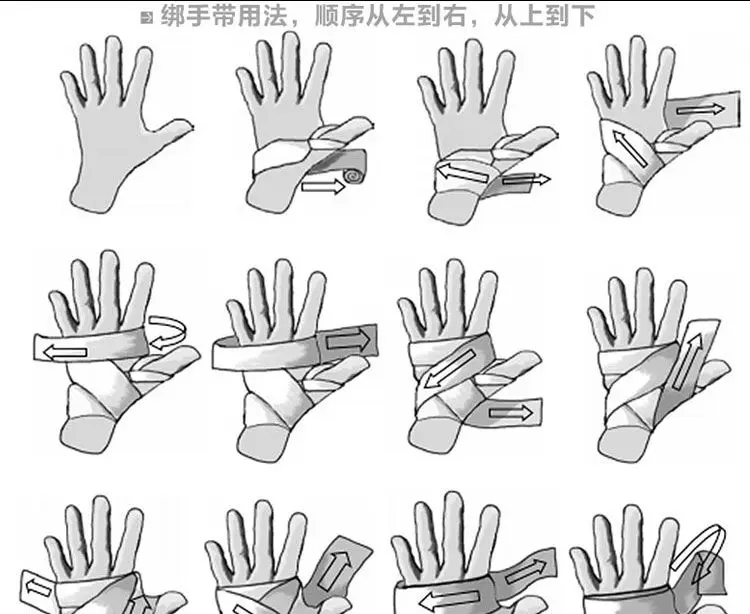 绑手带用法，顺序从左到右，从上到下