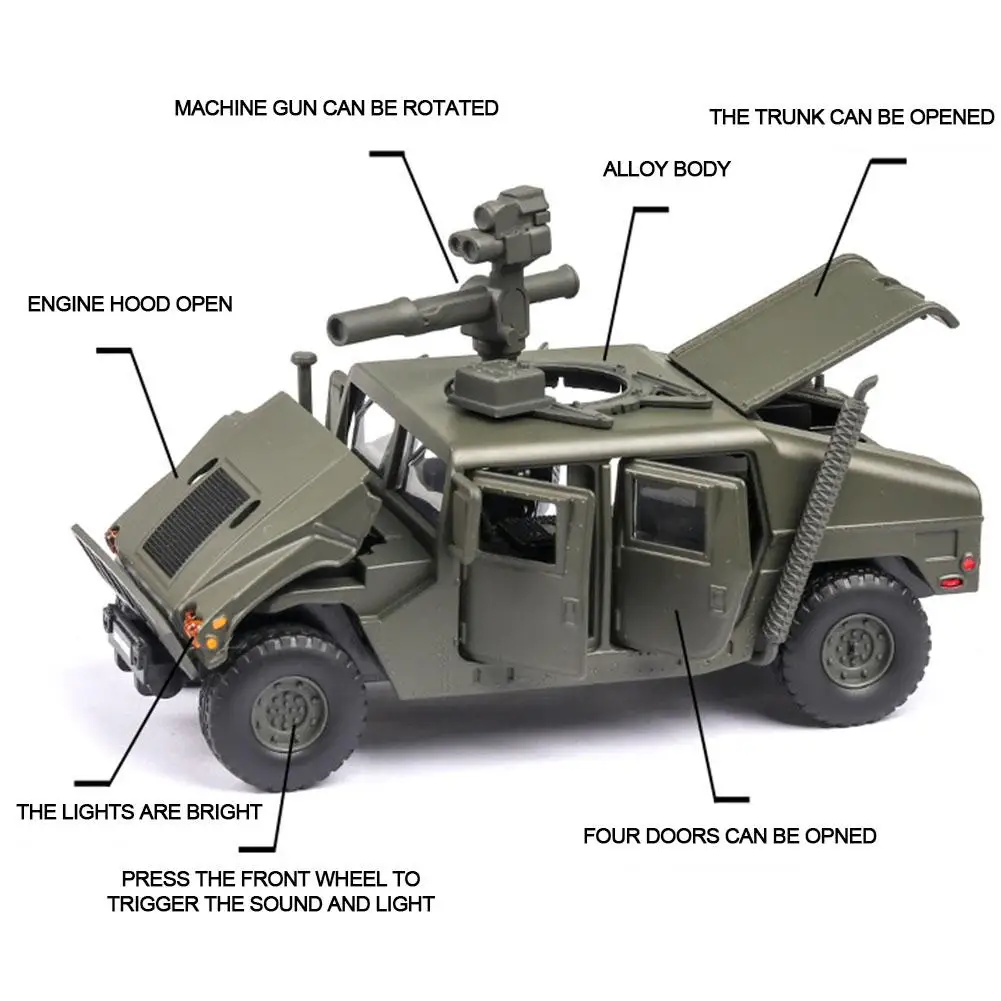 MACHINE GUN CAN BE ROTATED

THE TRUNK CAN BE OPENED

ALLOY BODY

ENGINE HOOD OPEN

THE LIGHTS ARE BRIGHT

FOUR DOORS CAN BE OPNED

PRESS THE FRONT WHEEL TO TRIGGER THE SOUND AND LIGHT