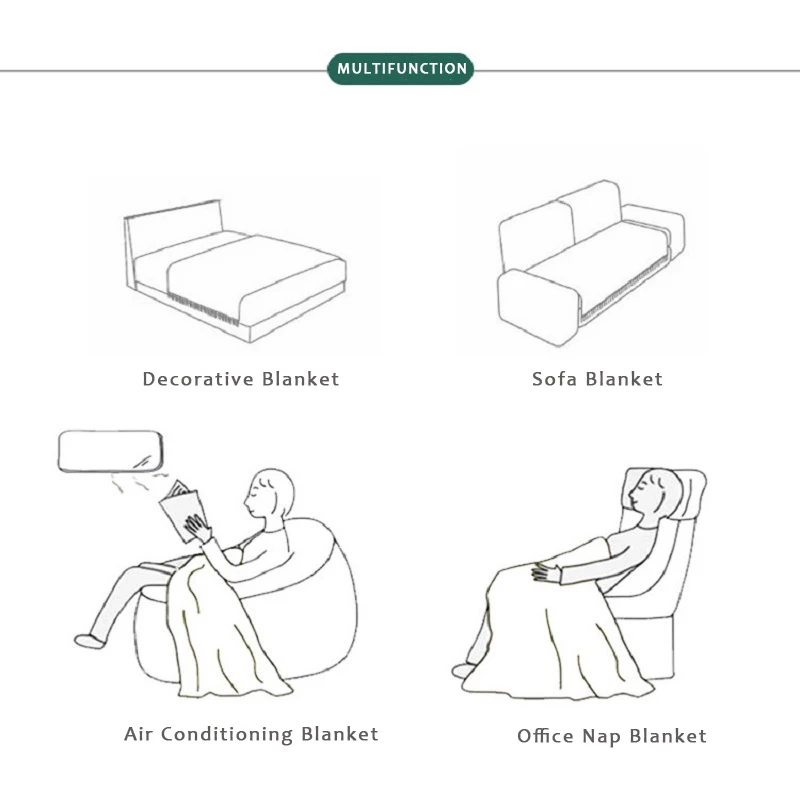 MULTIFUNCTION

Decorative Blanket

Sofa Blanket

Air Conditioning Blanket

Office Nap Blanket