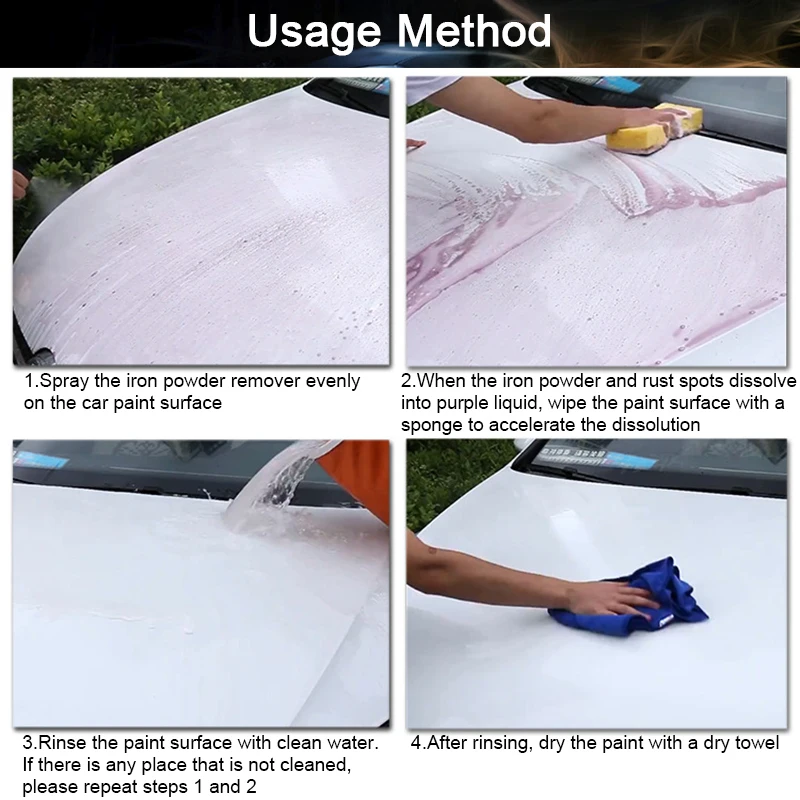 Usage Method

1.Spray the iron powder remover evenly on the car paint surface

2.When the iron powder and rust spots dissolve into purple liquid, wipe the paint surface with a sponge to accelerate the dissolution

3.Rinse the paint surface with clean water. If there is any place that is not cleaned, please repeat steps 1 and 2

4.After rinsing, dry the paint with a dry towel