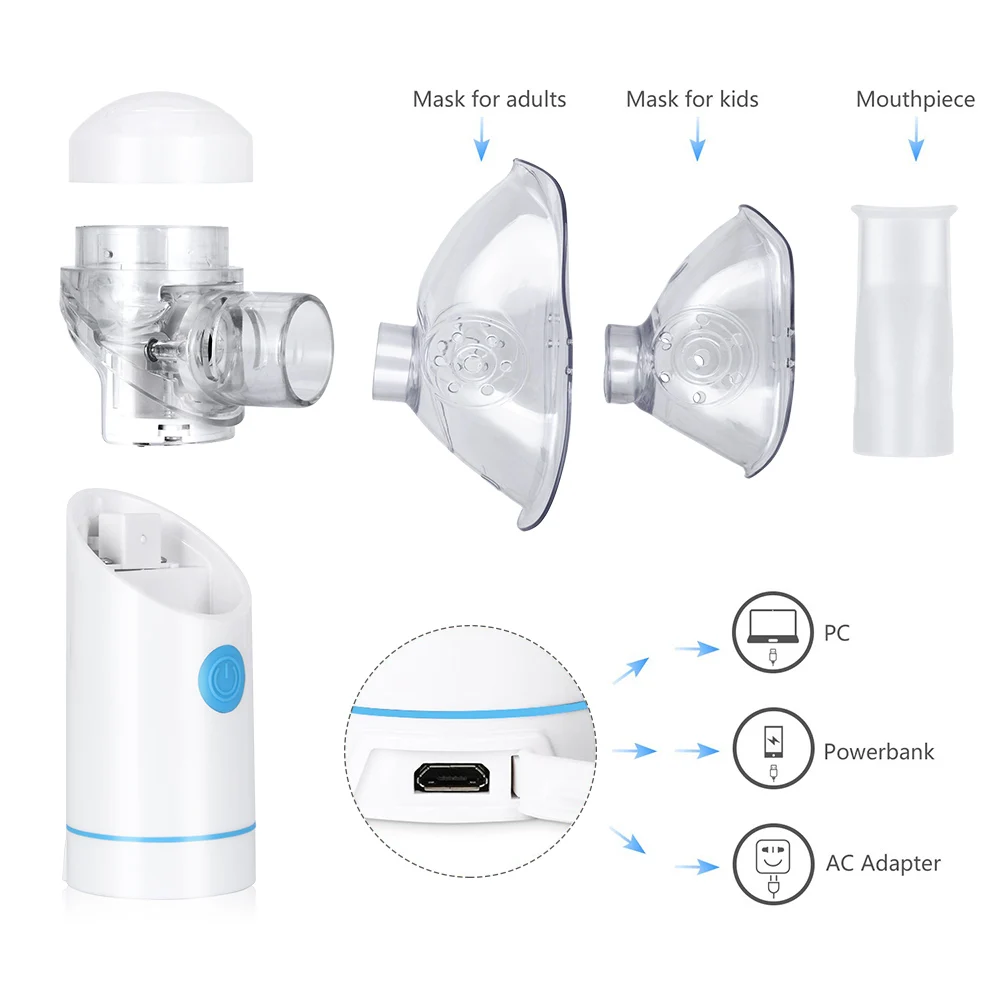 Mask for adults

Mask for kids

Mouthpiece

PC

Powerbank

AC Adapter