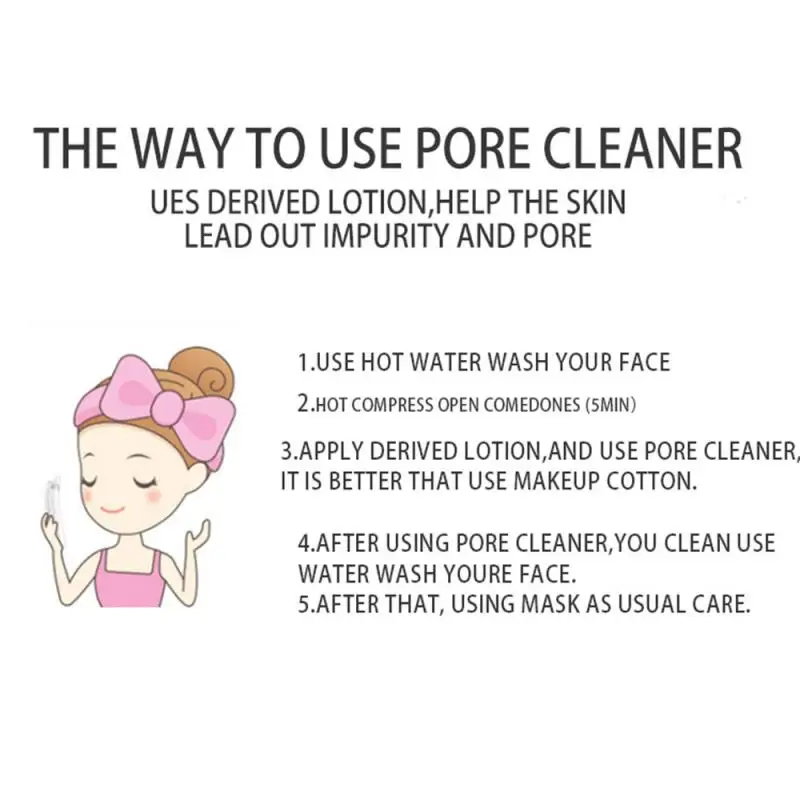 THE WAY TO USE PORE CLEANER

UES DERIVED LOTION,HELP THE SKIN LEAD OUT IMPURITY AND PORE

1.USE HOT WATER WASH YOUR FACE

2.HOT COMPRESS OPEN COMEDONES (5MIN)

3.APPLY DERIVED LOTION,AND USE PORE CLEANER, IT IS BETTER THAT USE MAKEUP COTTON.

4.AFTER USING PORE CLEANER,YOU CLEAN USE WATER WASH YOURE FACE.
5.AFTER THAT, USING MASK AS USUAL CARE.