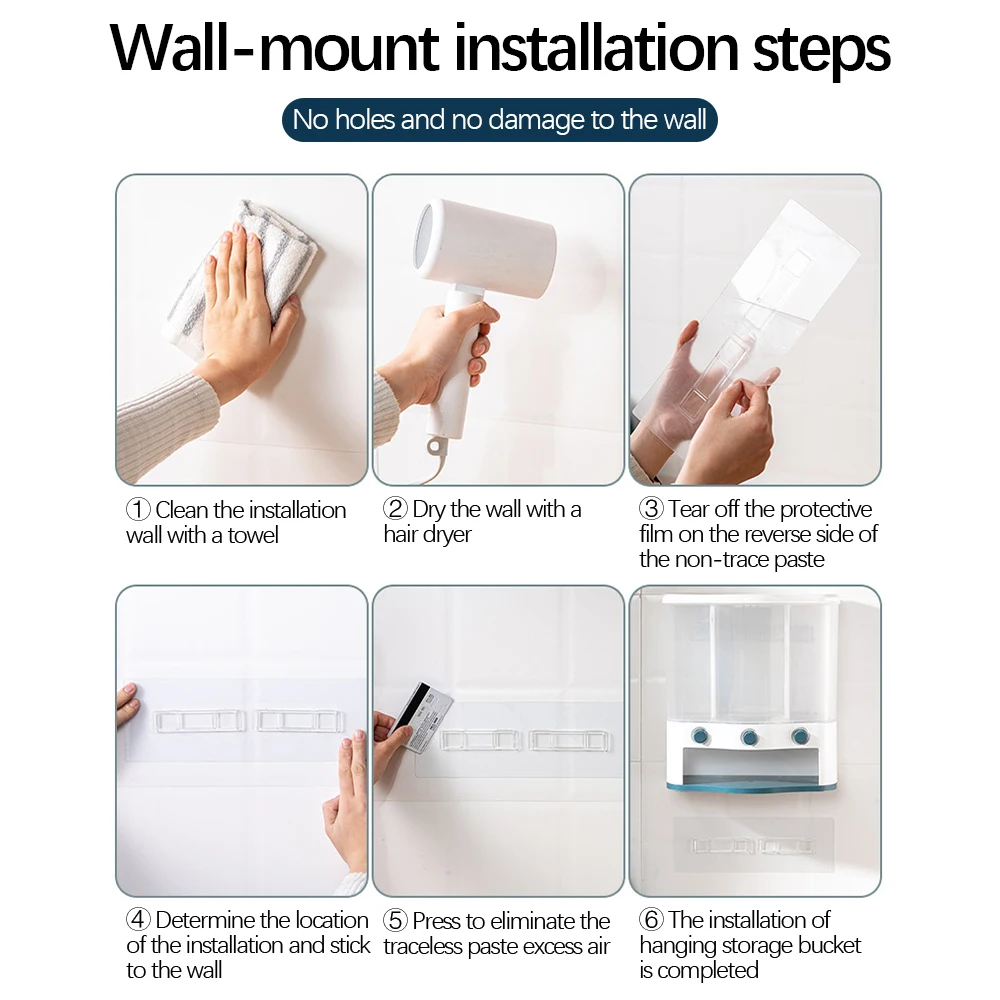 Wall-mount installation steps

No holes and no damage to the wall

① Clean the installation wall with a towel

② Dry the wall with a hair dryer

③ Tear off the protective film on the reverse side of the non-trace paste

④ Determine the location of the installation and stick to the wall

⑤ Press to eliminate the traceless paste excess air

⑥ The installation of hanging storage bucket is completed