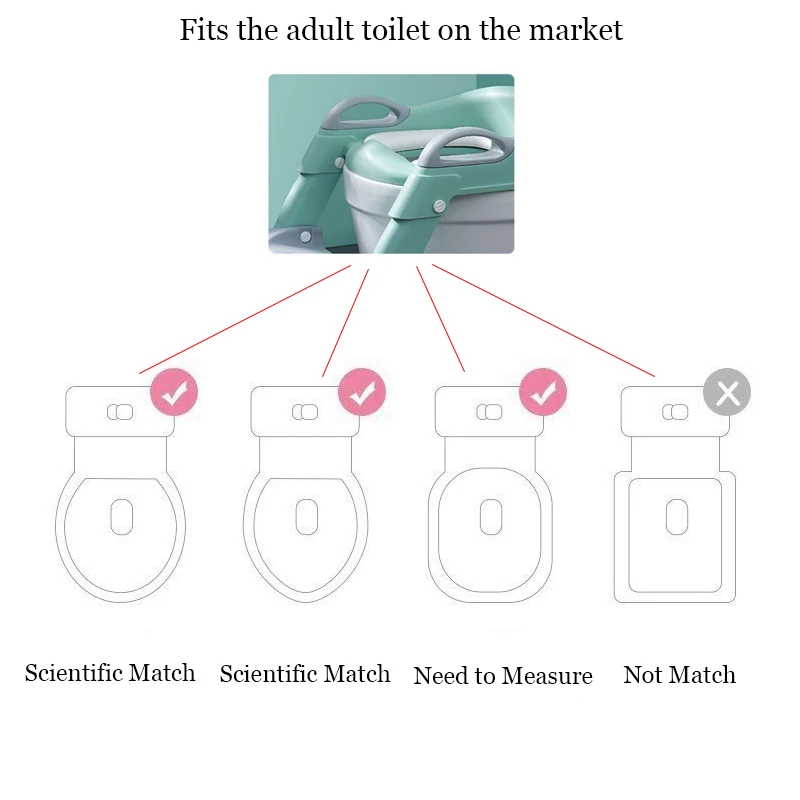 Fits the adult toilet on the market

Scientific Match

Scientific Match

Need to Measure

Not Match