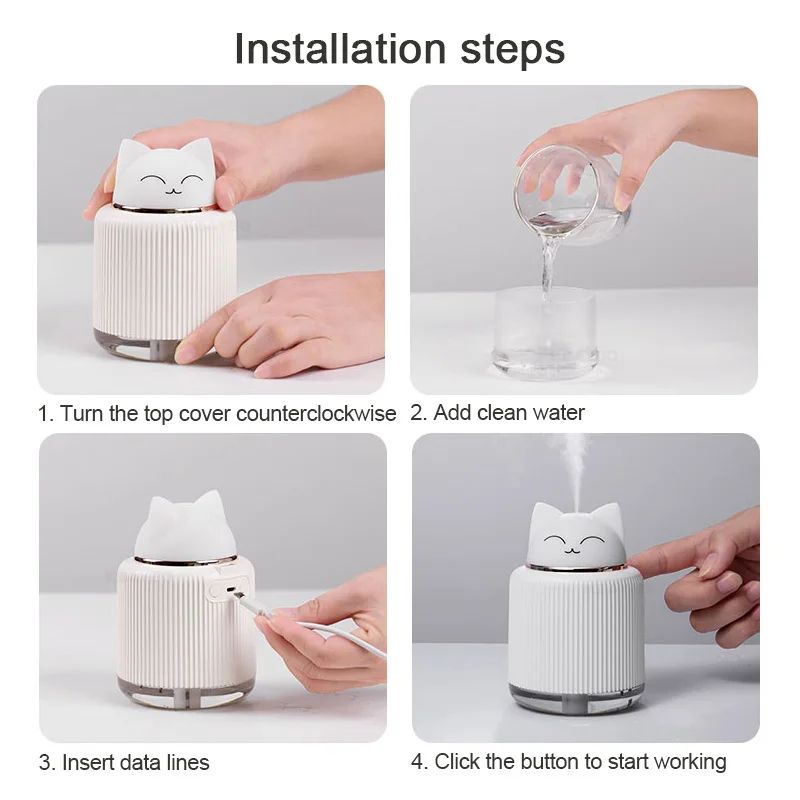 Installation steps

1. Turn the top cover counterclockwise

2. Add clean water

3. Insert data lines

4. Click the button to start working