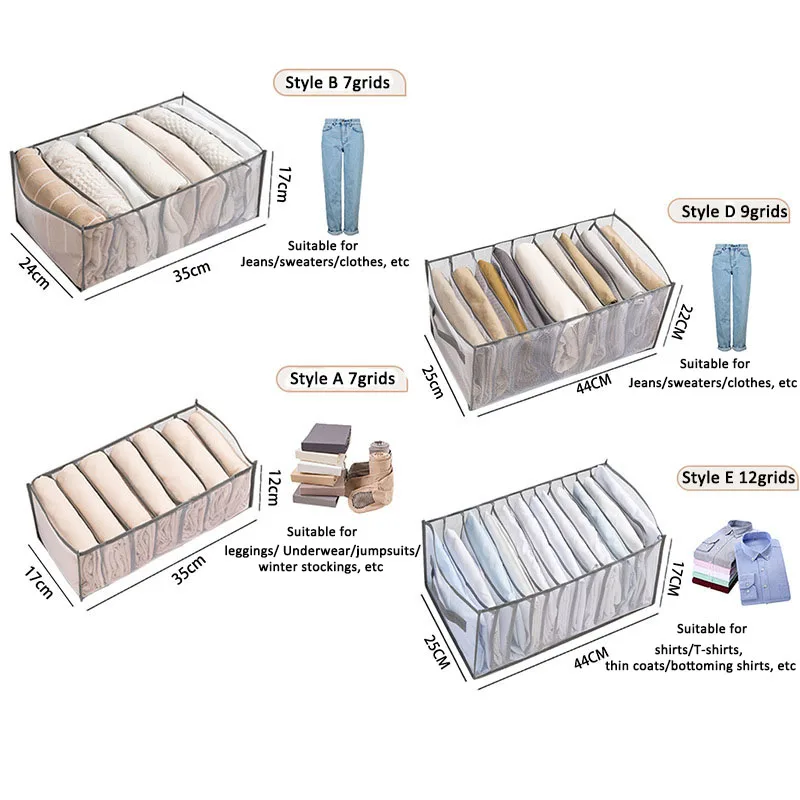 Style B 7grids

17cm

24cm

35cm

Suitable for
Jeans/sweaters/clothes, etc

Style D 9grids

22CM

25cm

44CM

Suitable for
Jeans/sweaters/clothes, etc

Style A 7grids

12cm

17cm

35cm

Suitable for
leggings/ Underwear/jumpsuits/
winter stockings, etc

Style E 12grids

17CM

25CM

44CM

Suitable for
shirts/T-shirts,
thin coats/bottoming shirts, etc