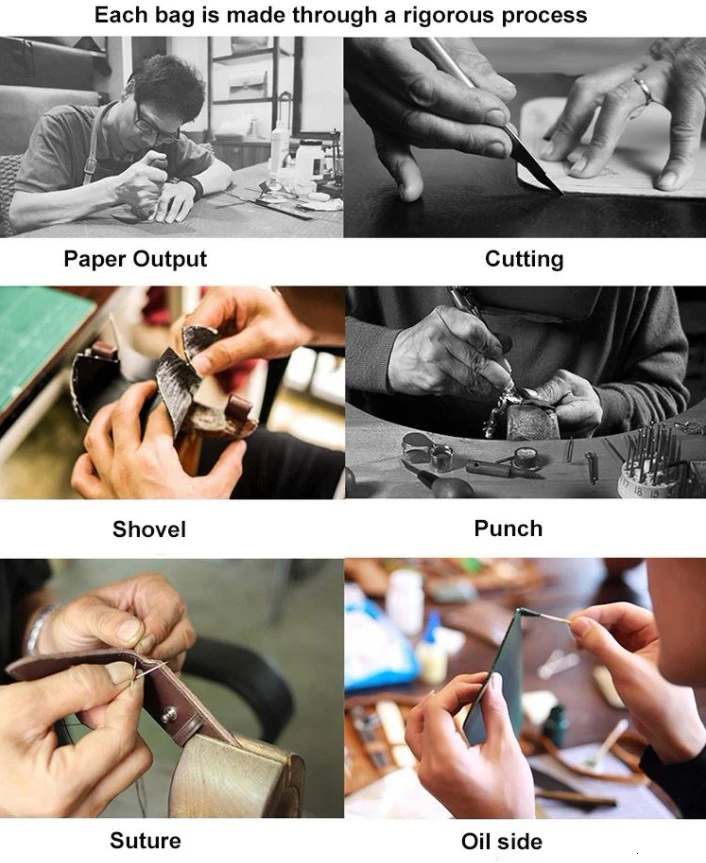 Each bag is made through a rigorous process

Paper Output

Cutting

Shovel

Punch

Suture

Oil side