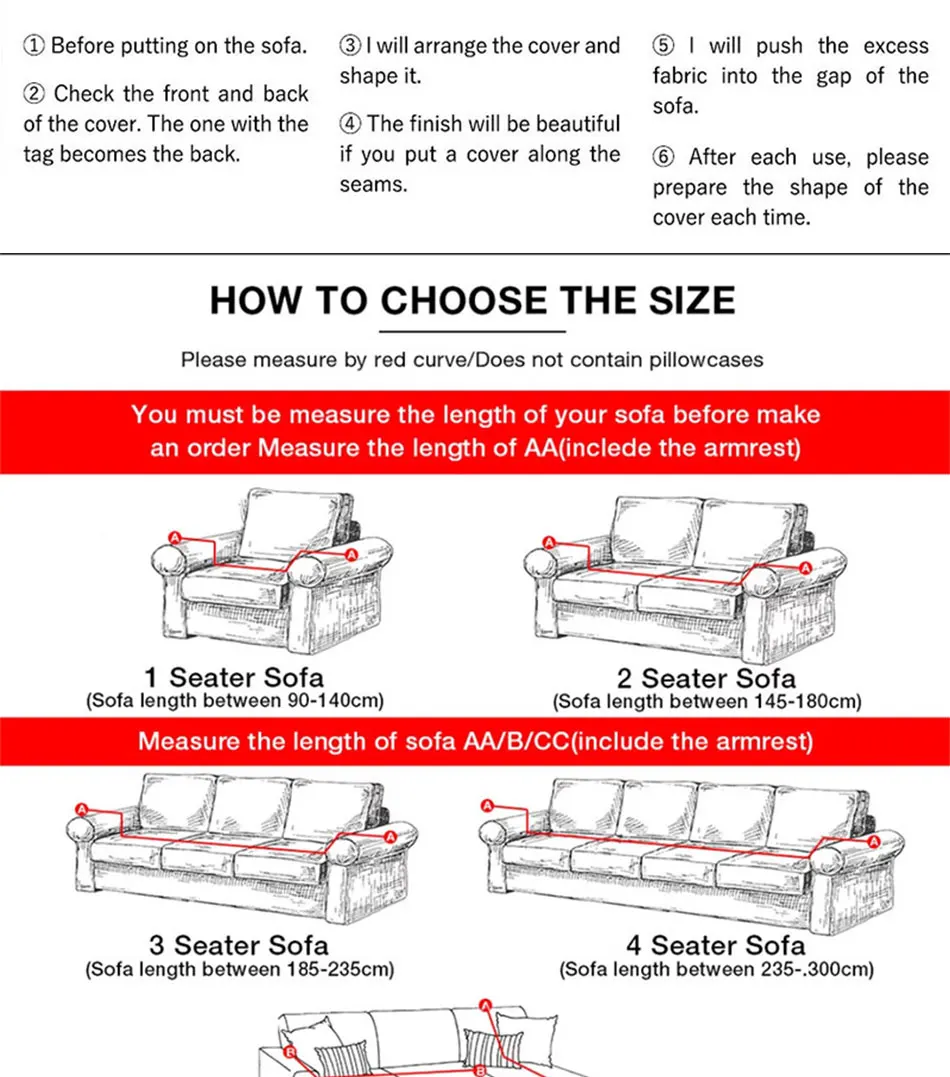 ① Before putting on the sofa.

② Check the front and back of the cover. The one with the tag becomes the back.

③ I will arrange the cover and shape it.

④ The finish will be beautiful if you put a cover along the seams.

⑤ I will push the excess fabric into the gap of the sofa.

⑥ After each use, please prepare the shape of the cover each time.

HOW TO CHOOSE THE SIZE

Please measure by red curve/Does not contain pillowcases

You must be measure the length of your sofa before make an order Measure the length of AA(inclede the armrest)

A A

1 Seater Sofa
(Sofa length between 90-140cm)

A A

2 Seater Sofa
(Sofa length between 145-180cm)

Measure the length of sofa AA/B/CC(include the armrest)

A A

3 Seater Sofa
(Sofa length between 185-235cm)

A A

4 Seater Sofa
(Sofa length between 235-.300cm)

A B B