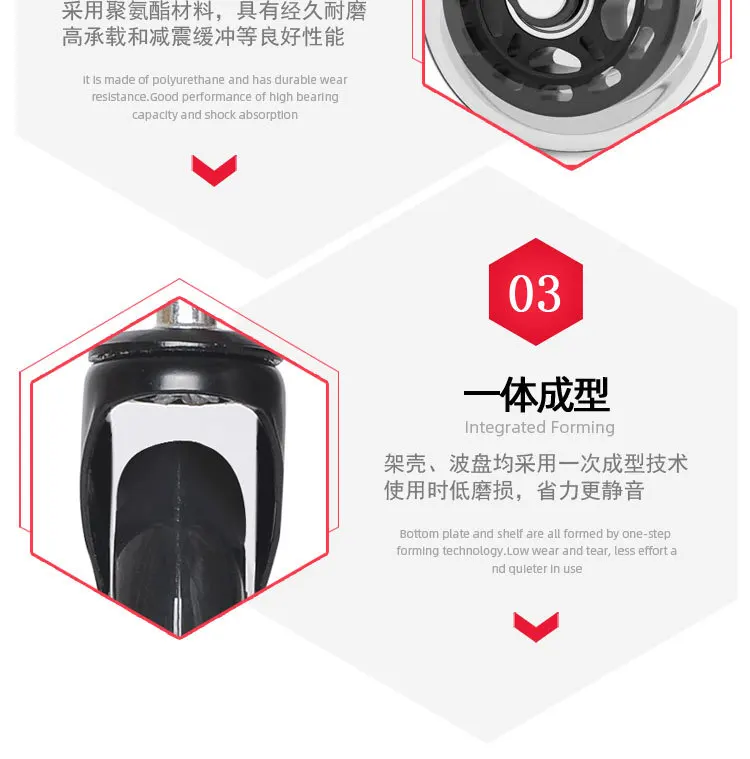 采用聚氨酯材料，具有经久耐磨
高承载和减震缓冲等良好性能

It is made of polyurethane and has durable wear resistance.Good performance of high bearing capacity and shock absorption

03

一体成型

Integrated Forming

架壳、波盘均采用一次成型技术
使用时低磨损，省力更静音

Bottom plate and shelf are all formed by one-step forming technology.Low wear and tear, less effort a nd quieter in use