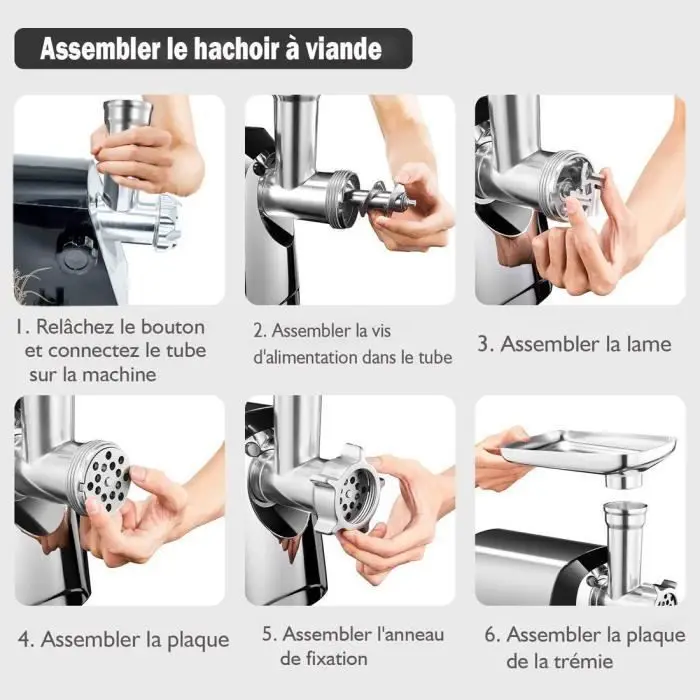 Assembler le hachoir à viande

1. Relâchez le bouton et connectez le tube sur la machine

2. Assembler la vis d'alimentation dans le tube

3. Assembler la lame

4. Assembler la plaque

5. Assembler l'anneau de fixation

6. Assembler la plaque de la trémie