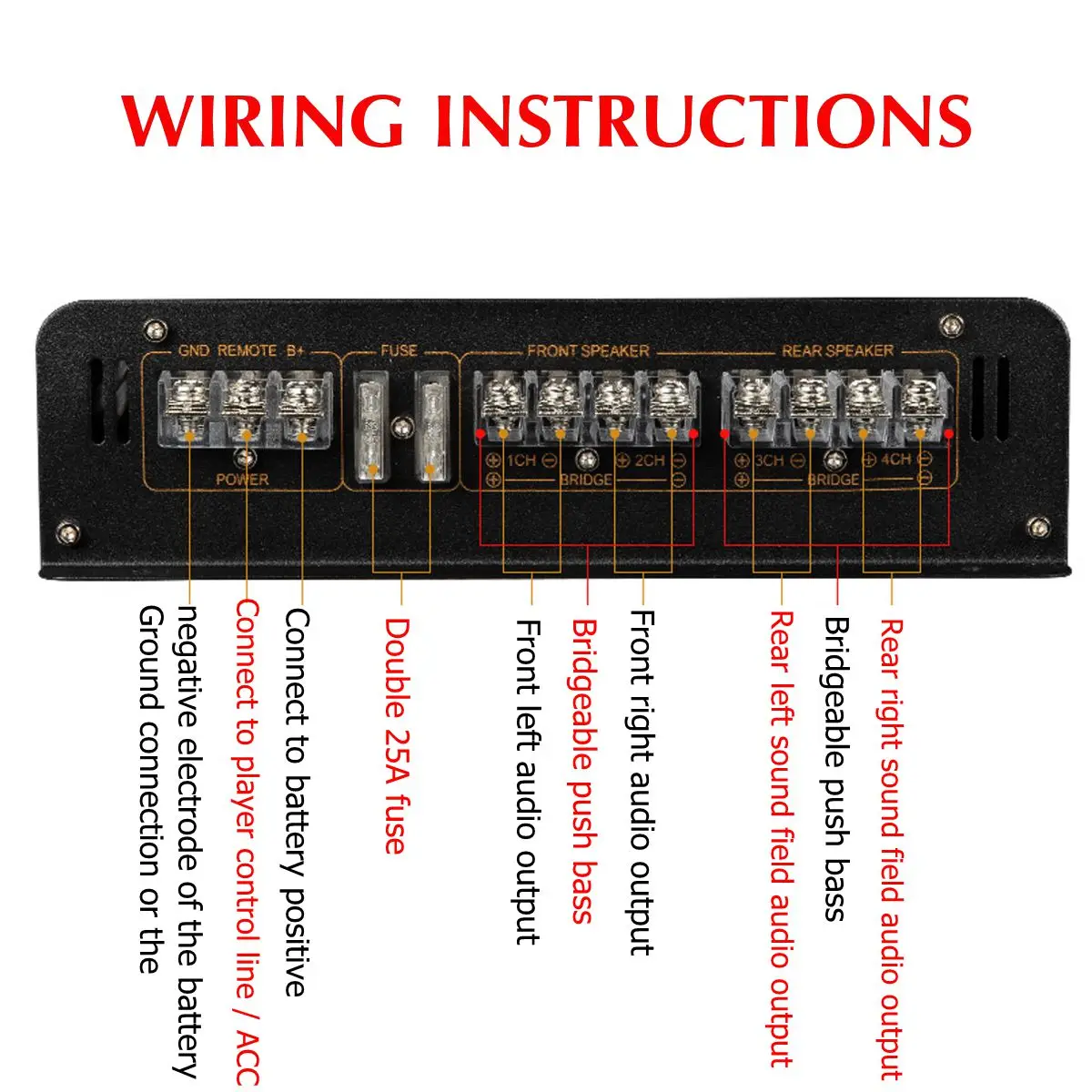 WIRING INSTRUCTIONS

GND REMOTE B+
POWER
FUSE
FRONT SPEAKER
⊕ 1CH ⊖ ⊕ 2CH ⊖
⊕ BRIDGE ⊖
REAR SPEAKER
⊕ 3CH ⊖ ⊕ 4CH ⊖
⊕ BRIDGE ⊖

Ground connection or the negative electrode of the battery

Connect to player control line / ACC

Connect to battery positive

Double 25A fuse

Front left audio output

Bridgeable push bass

Front right audio output

Rear left sound field audio output

Bridgeable push bass

Rear right sound field audio output