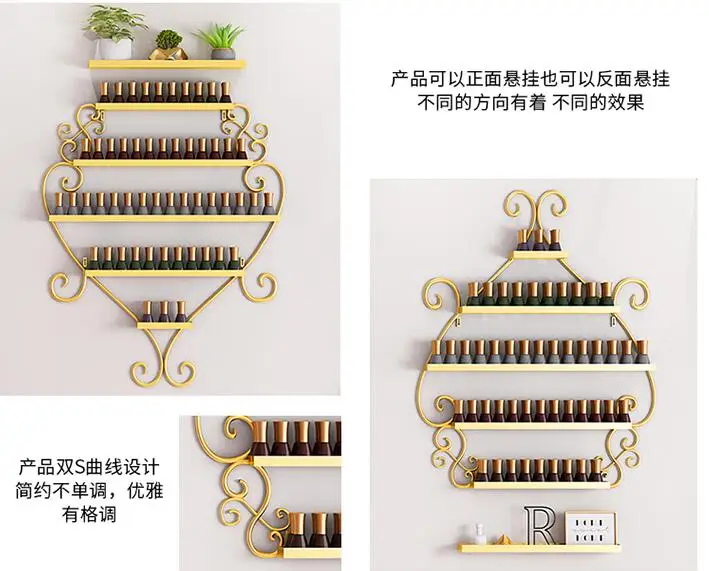 产品可以正面悬挂也可以反面悬挂
不同的方向有着 不同的效果

产品双S曲线设计
简约不单调，优雅
有格调

R