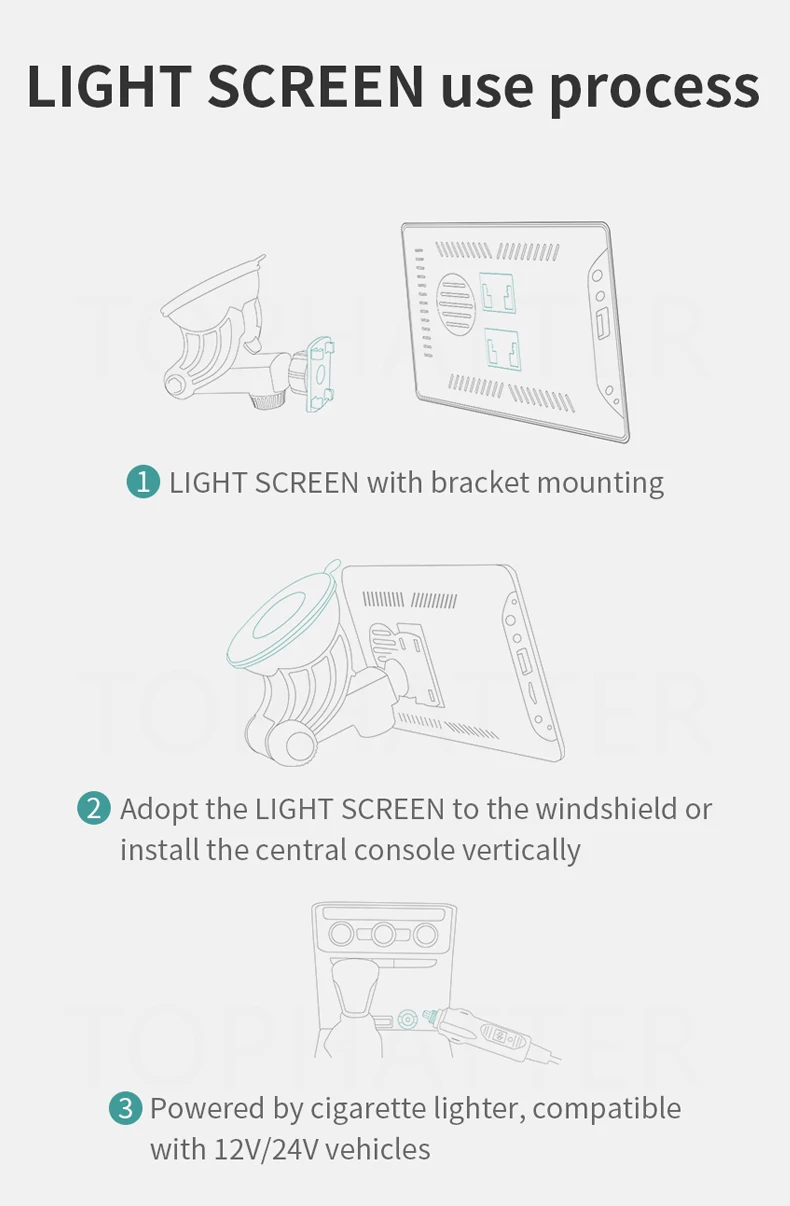 LIGHT SCREEN use process

TOPHATTER

1 LIGHT SCREEN with bracket mounting

TOPHATTER

2 Adopt the LIGHT SCREEN to the windshield or install the central console vertically

TOPHATTER

3 Powered by cigarette lighter, compatible with 12V/24V vehicles