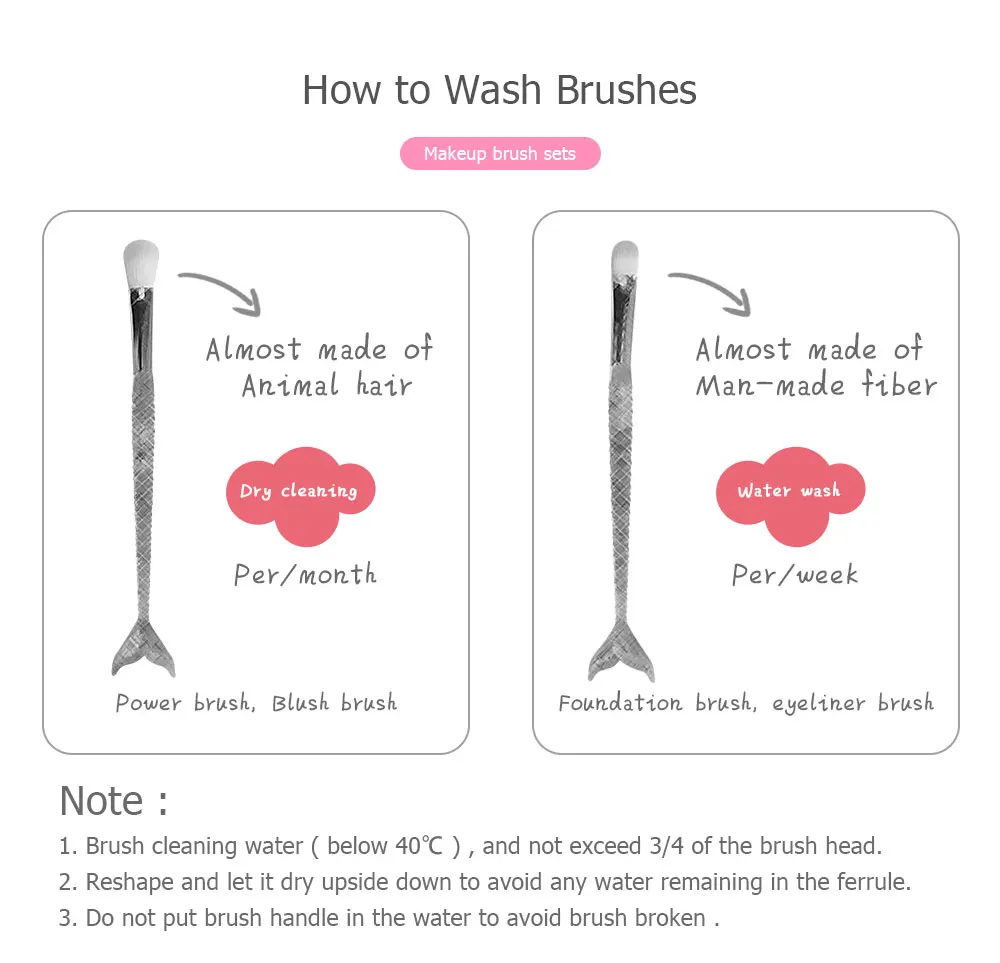 How to Wash Brushes

Makeup brush sets

Almost made of Animal hair

Dry cleaning

Per/month

Power brush, Blush brush

Almost made of Man-made fiber

Water wash

Per/week

Foundation brush, eyeliner brush

Note :

1. Brush cleaning water ( below 40℃ ) , and not exceed 3/4 of the brush head.

2. Reshape and let it dry upside down to avoid any water remaining in the ferrule.

3. Do not put brush handle in the water to avoid brush broken .