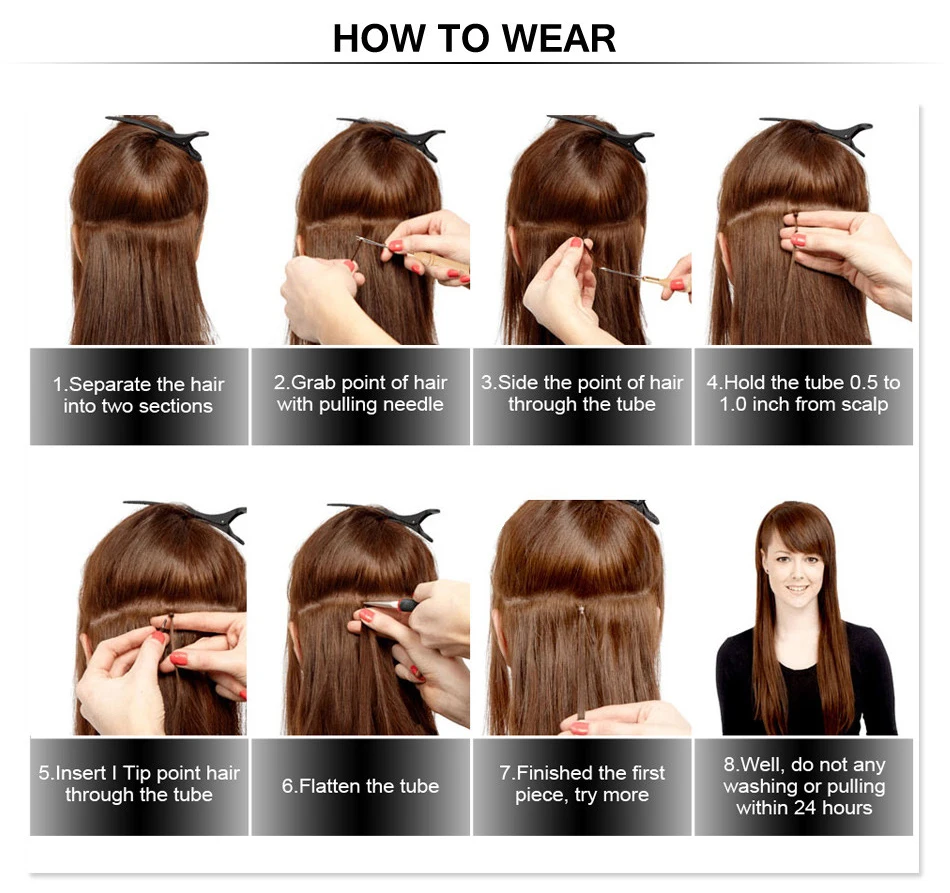 HOW TO WEAR

1.Separate the hair into two sections

2.Grab point of hair with pulling needle

3.Side the point of hair through the tube

4.Hold the tube 0.5 to 1.0 inch from scalp

5.Insert I Tip point hair through the tube

6.Flatten the tube

7.Finished the first piece, try more

8.Well, do not any washing or pulling within 24 hours