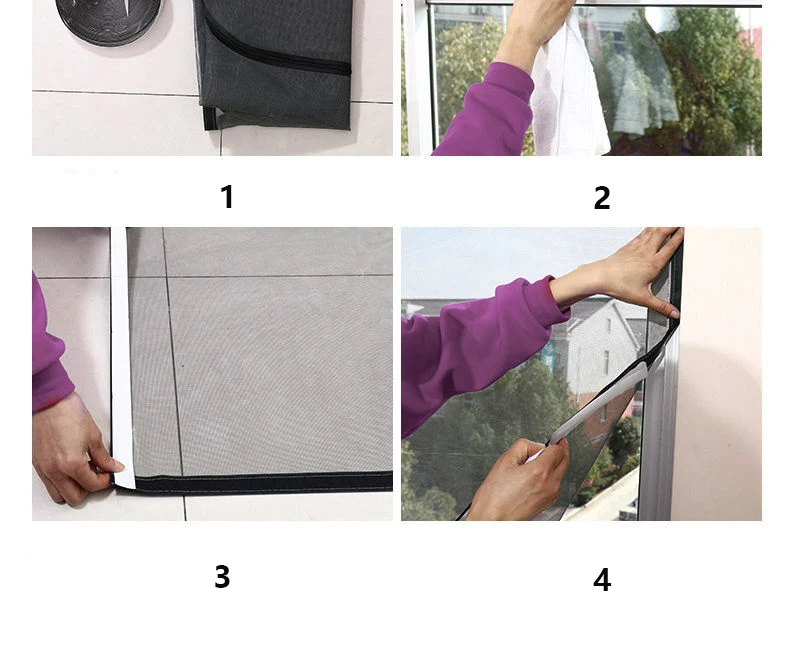 1

2

3

4