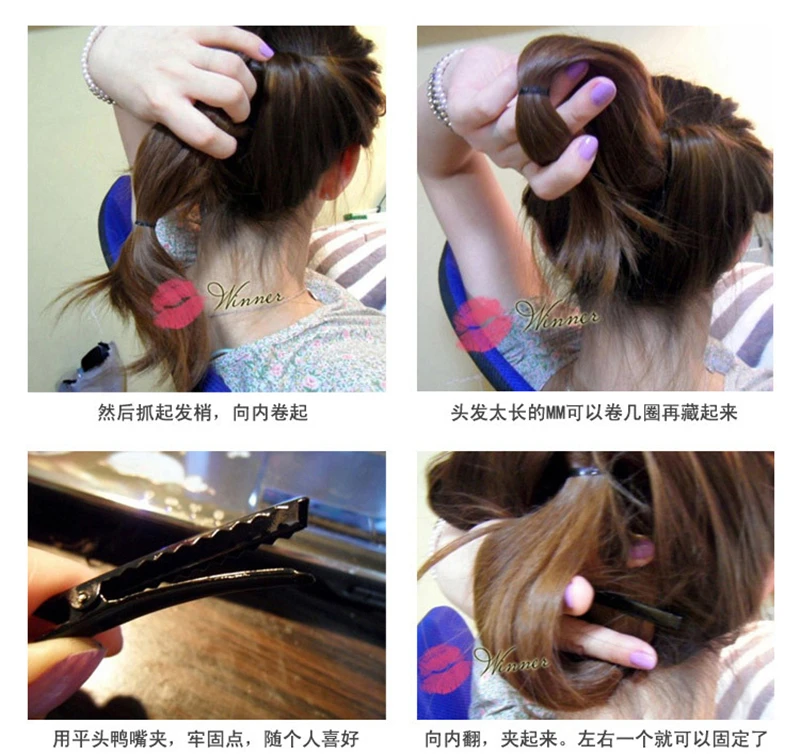 Winner

然后抓起发梢，向内卷起

Winner

头发太长的MM可以卷几圈再藏起来

用平头鸭嘴夹，牢固点，随个人喜好

Winner

向内翻，夹起来。左右一个就可以固定了