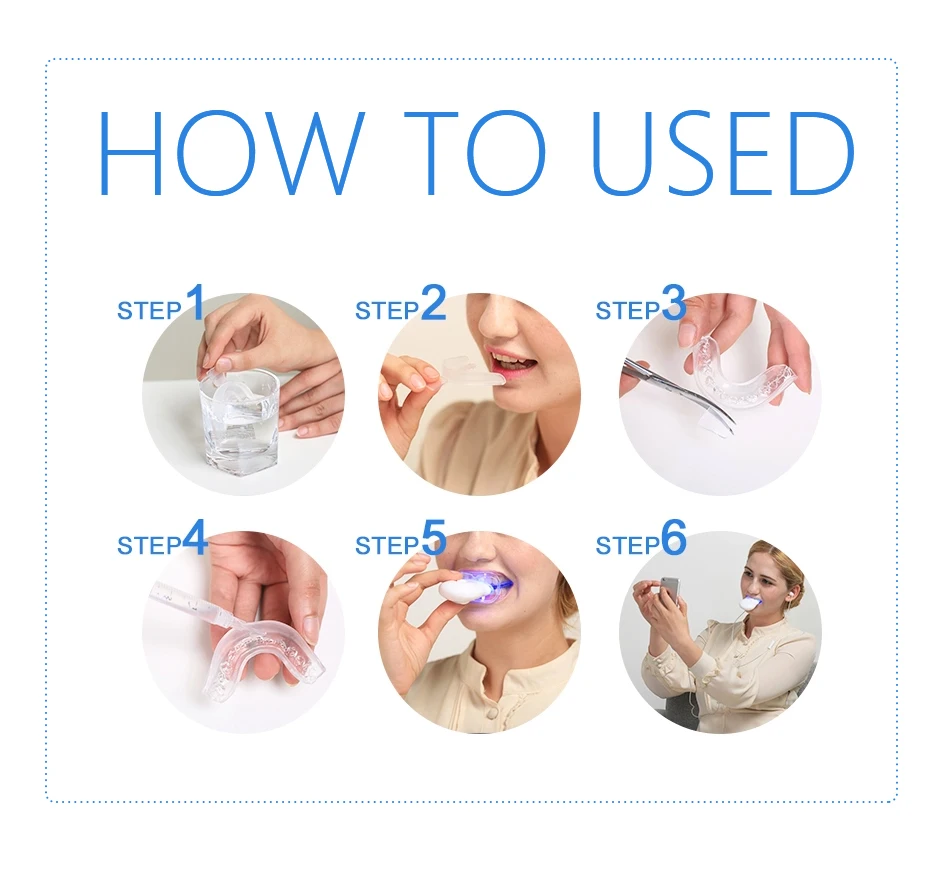 HOW TO USED

STEP1

STEP2

STEP3

STEP4

STEP5

STEP6