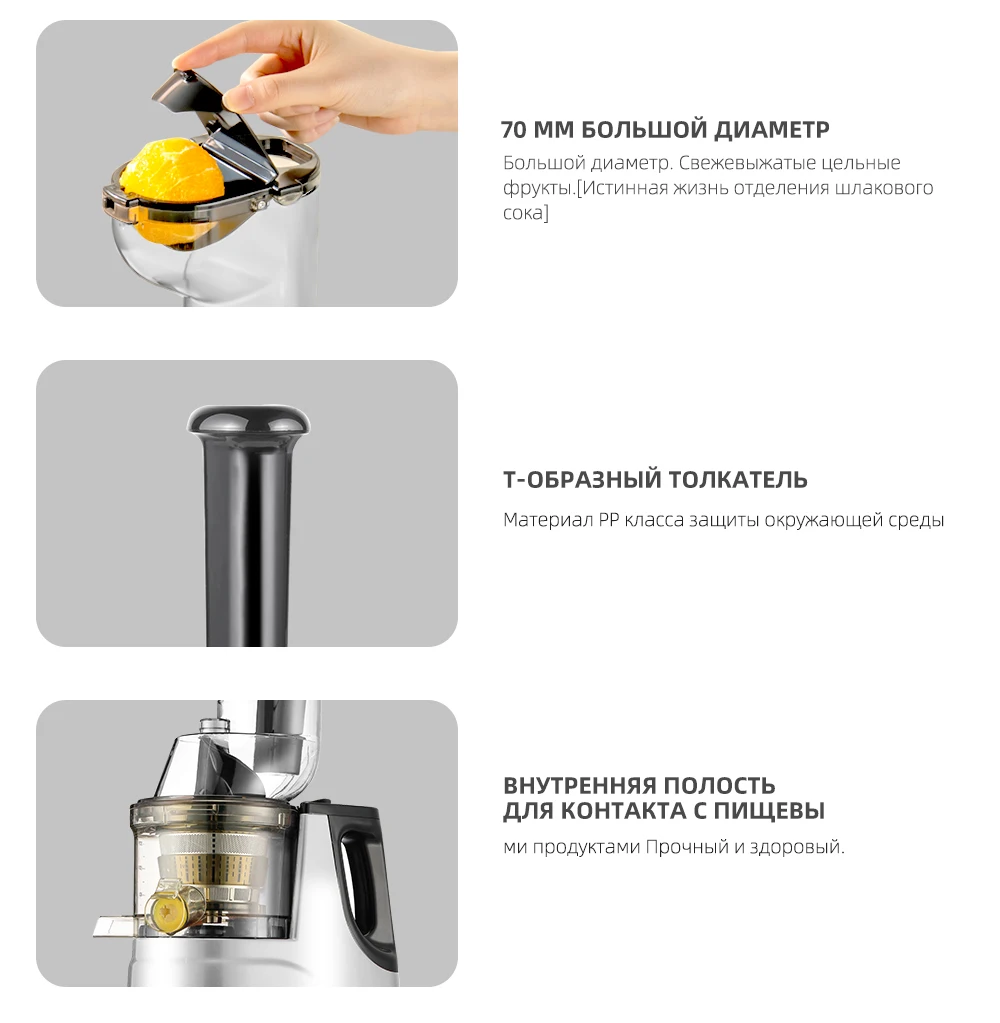 70 ММ БОЛЬШОЙ ДИАМЕТР

Большой диаметр. Свежевыжатые цельные фрукты.[Истинная жизнь отделения шлакового сока]

Т-ОБРАЗНЫЙ ТОЛКАТЕЛЬ

Материал PP класса защиты окружающей среды

ВНУТРЕННЯЯ ПОЛОСТЬ ДЛЯ КОНТАКТА С ПИЩЕВЫ

ми продуктами Прочный и здоровый.