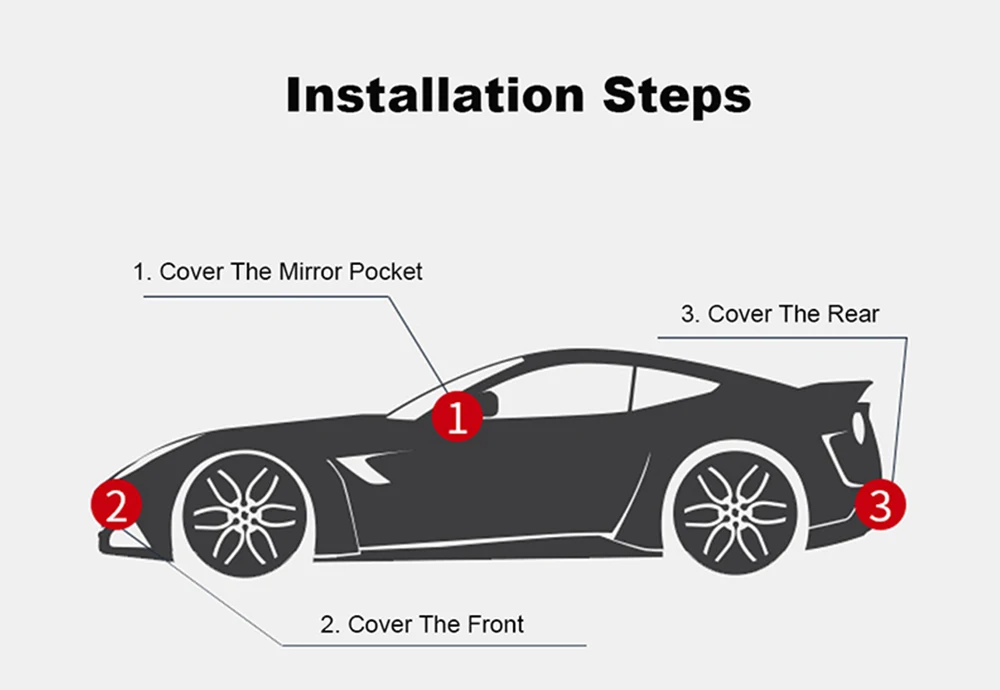 Installation Steps

1. Cover The Mirror Pocket

3. Cover The Rear

1

2

3

2. Cover The Front