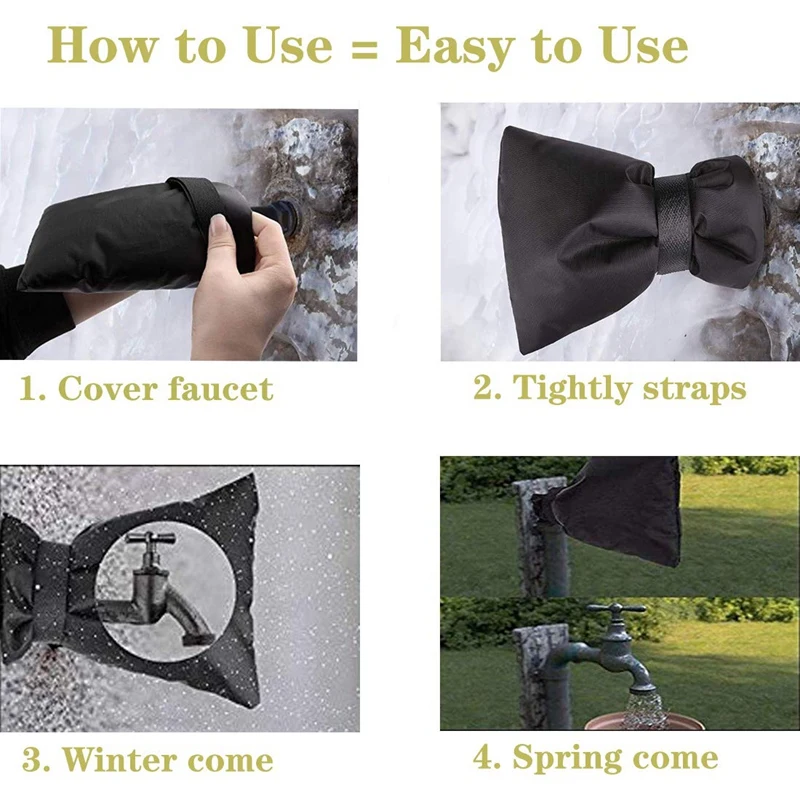 How to Use = Easy to Use

1. Cover faucet

2. Tightly straps

3. Winter come

4. Spring come