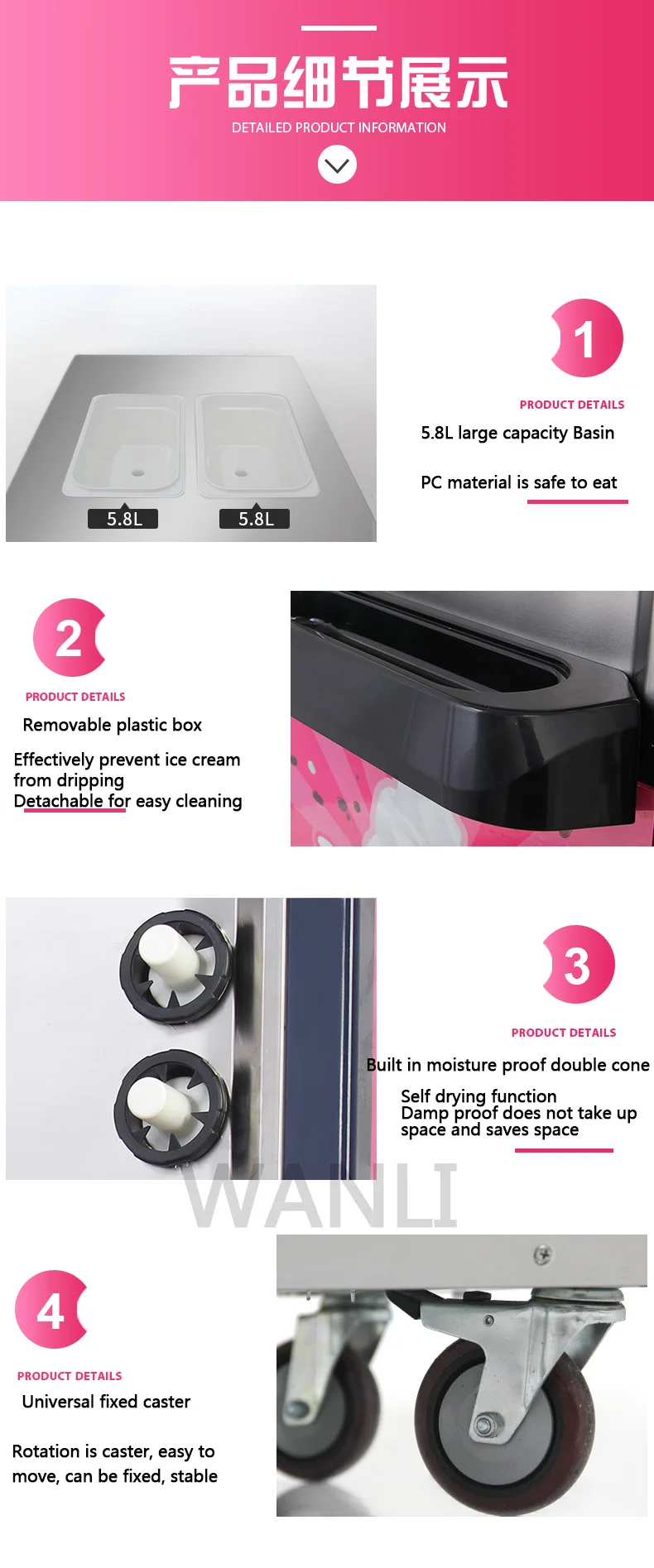 产品细节展示
DETAILED PRODUCT INFORMATION

5.8L 5.8L

1
PRODUCT DETAILS
5.8L large capacity Basin

PC material is safe to eat

2
PRODUCT DETAILS
Removable plastic box

Effectively prevent ice cream from dripping
Detachable for easy cleaning

3
PRODUCT DETAILS
Built in moisture proof double cone

Self drying function
Damp proof does not take up space and saves space

WANLI

4
PRODUCT DETAILS
Universal fixed caster

Rotation is caster, easy to move, can be fixed, stable