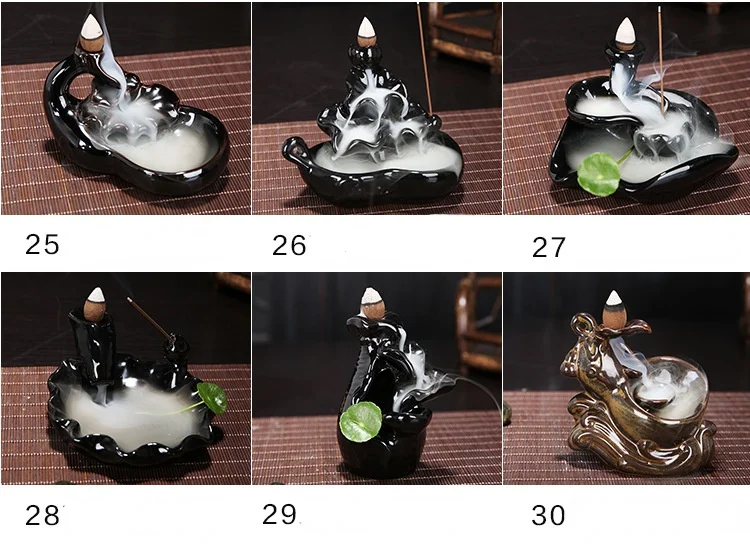 25

26

27

28

29

30