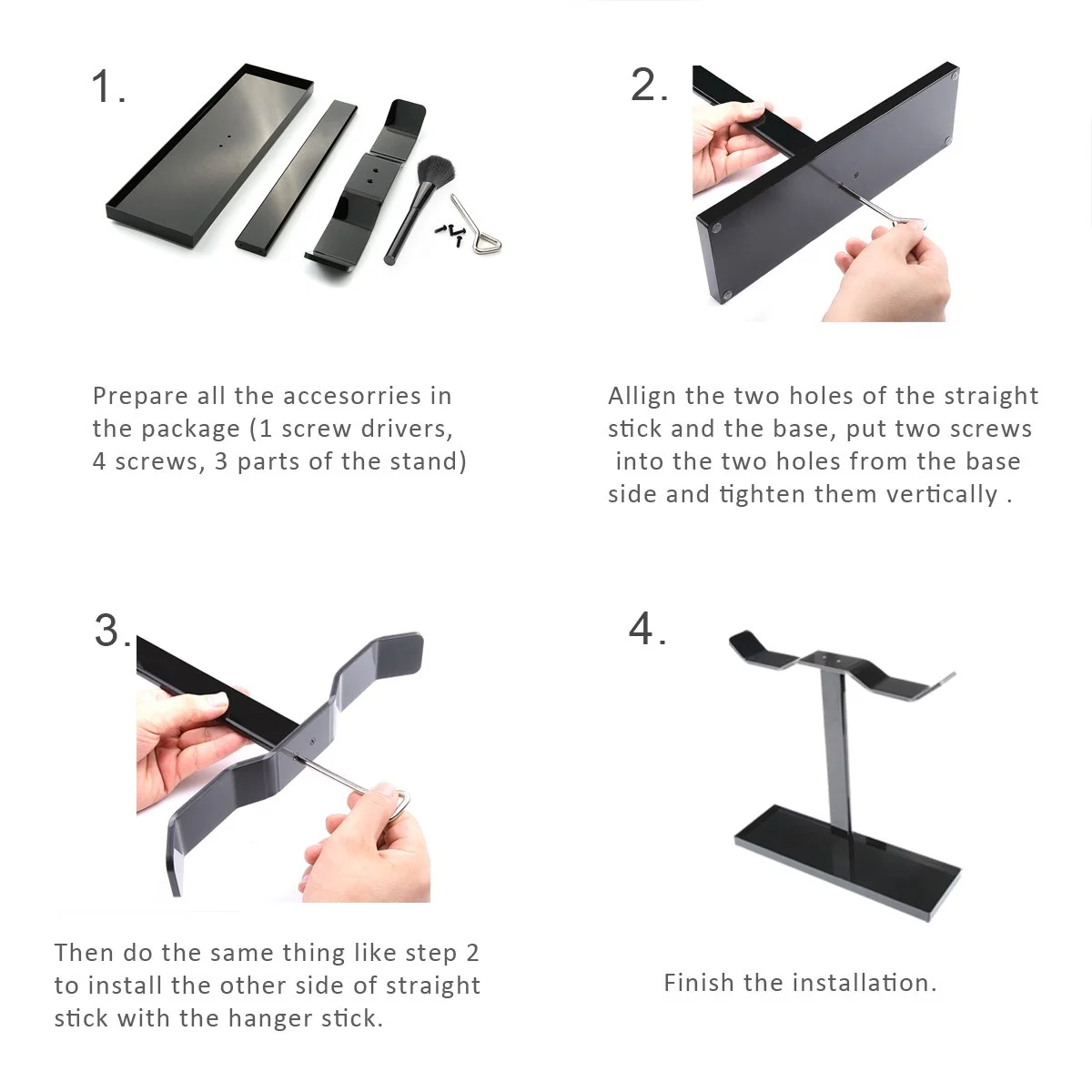 1.

Prepare all the accesorries in the package (1 screw drivers, 4 screws, 3 parts of the stand)

2.

Allign the two holes of the straight stick and the base, put two screws into the two holes from the base side and tighten them vertically .

3.

Then do the same thing like step 2 to install the other side of straight stick with the hanger stick.

4.

Finish the installation.