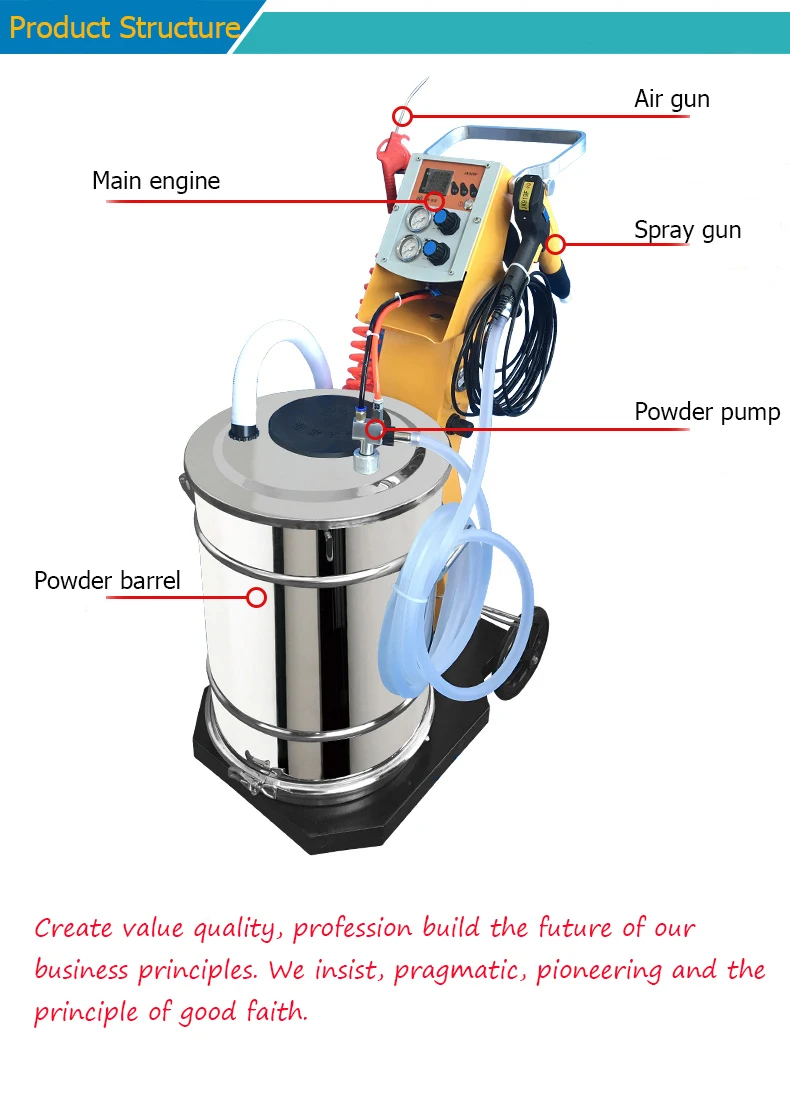 Product Structure

Air gun

Main engine

Spray gun

Powder pump

Powder barrel

Create value quality, profession build the future of our business principles. We insist, pragmatic, pioneering and the principle of good faith.